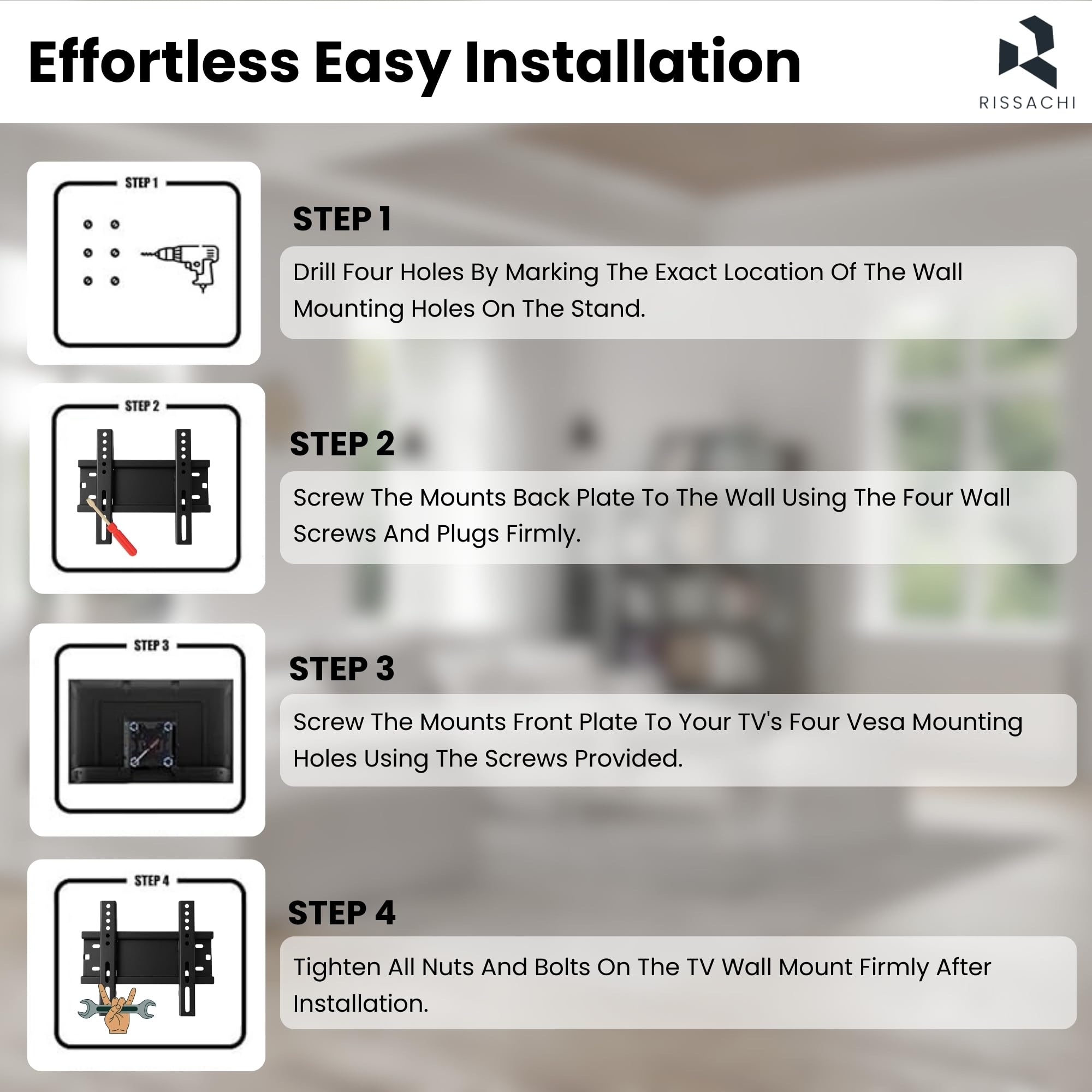 Effortless Easy Installation

RISSACHI

STEP 1

STEP 1

Drill Four Holes By Marking The Exact Location Of The Wall Mounting Holes On The Stand.

STEP 2

STEP 2

Screw The Mounts Back Plate To The Wall Using The Four Wall Screws And Plugs Firmly.

STEP 3

STEP 3

Screw The Mounts Front Plate To Your TV's Four Vesa Mounting Holes Using The Screws Provided.

STEP 4

STEP 4

Tighten All Nuts And Bolts On The TV Wall Mount Firmly After Installation.