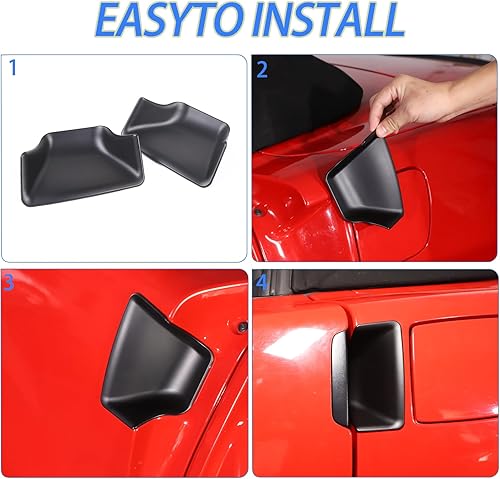 EASYTO INSTALL

1

2

3

4