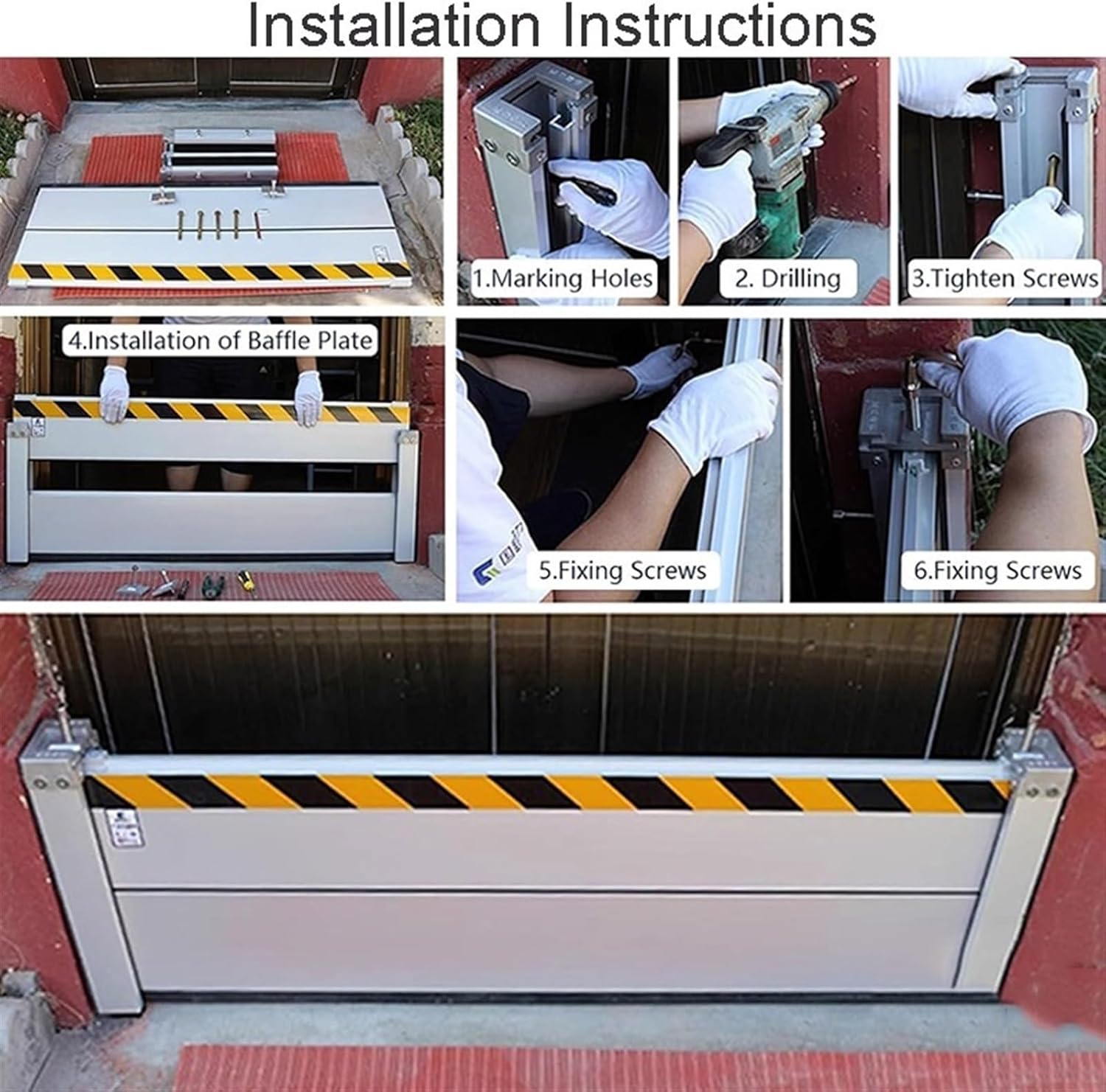 Installation Instructions

1.Marking Holes

2. Drilling

3.Tighten Screws

4.Installation of Baffle Plate

5.Fixing Screws

6.Fixing Screws