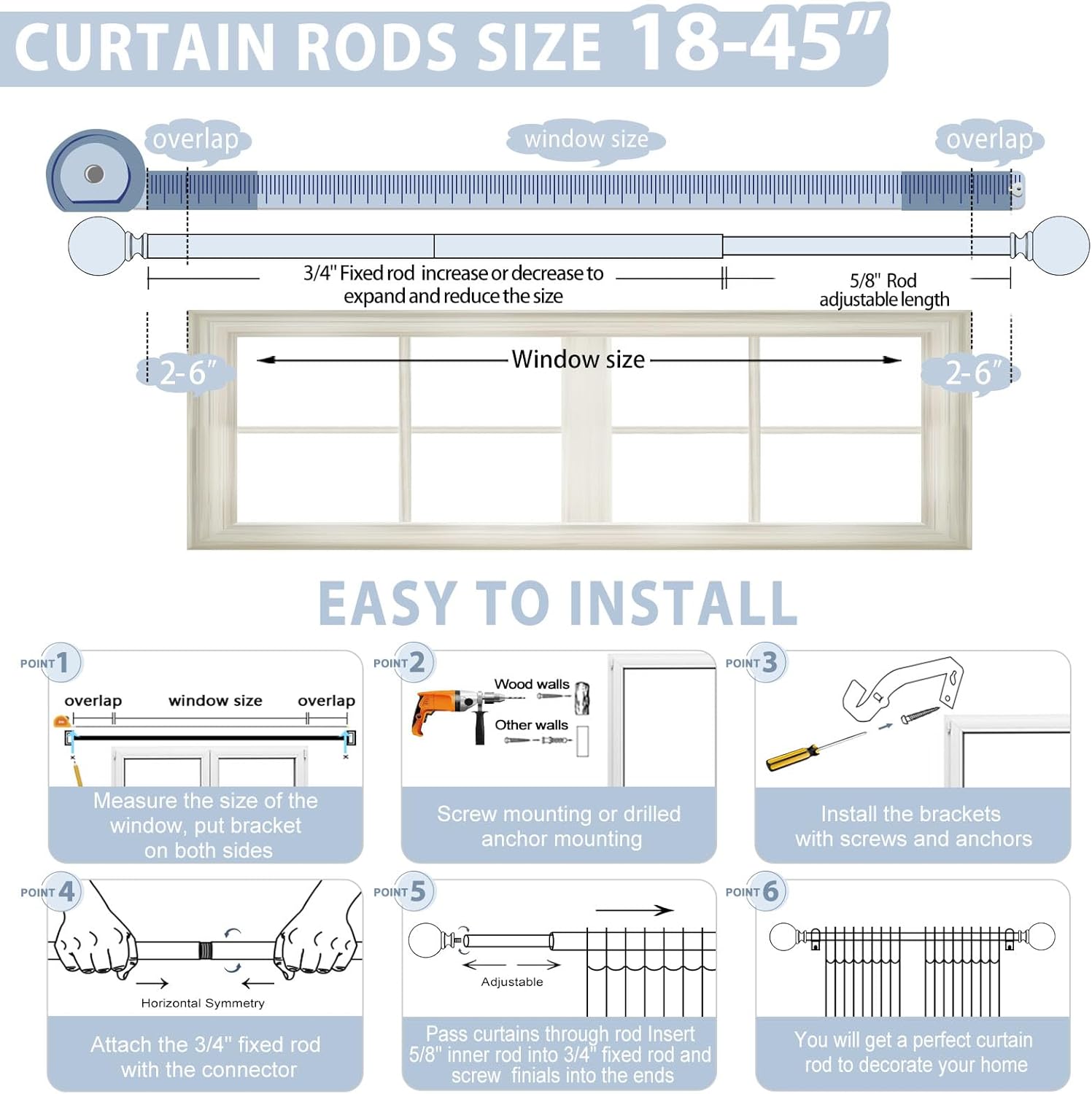 CURTAIN RODS SIZE 18-45"

overlap

window size

overlap

3/4" Fixed rod increase or decrease to expand and reduce the size

5/8" Rod adjustable length

2-6"

Window size

2-6"

EASY TO INSTALL

POINT 1

overlap window size overlap

Measure the size of the window, put bracket on both sides

POINT 2

Wood walls

Other walls

Screw mounting or drilled anchor mounting

POINT 3

Install the brackets with screws and anchors

POINT 4

Horizontal Symmetry

Attach the 3/4" fixed rod with the connector

POINT 5

Adjustable

Pass curtains through rod Insert 5/8" inner rod into 3/4" fixed rod and screw finials into the ends

POINT 6

You will get a perfect curtain rod to decorate your home