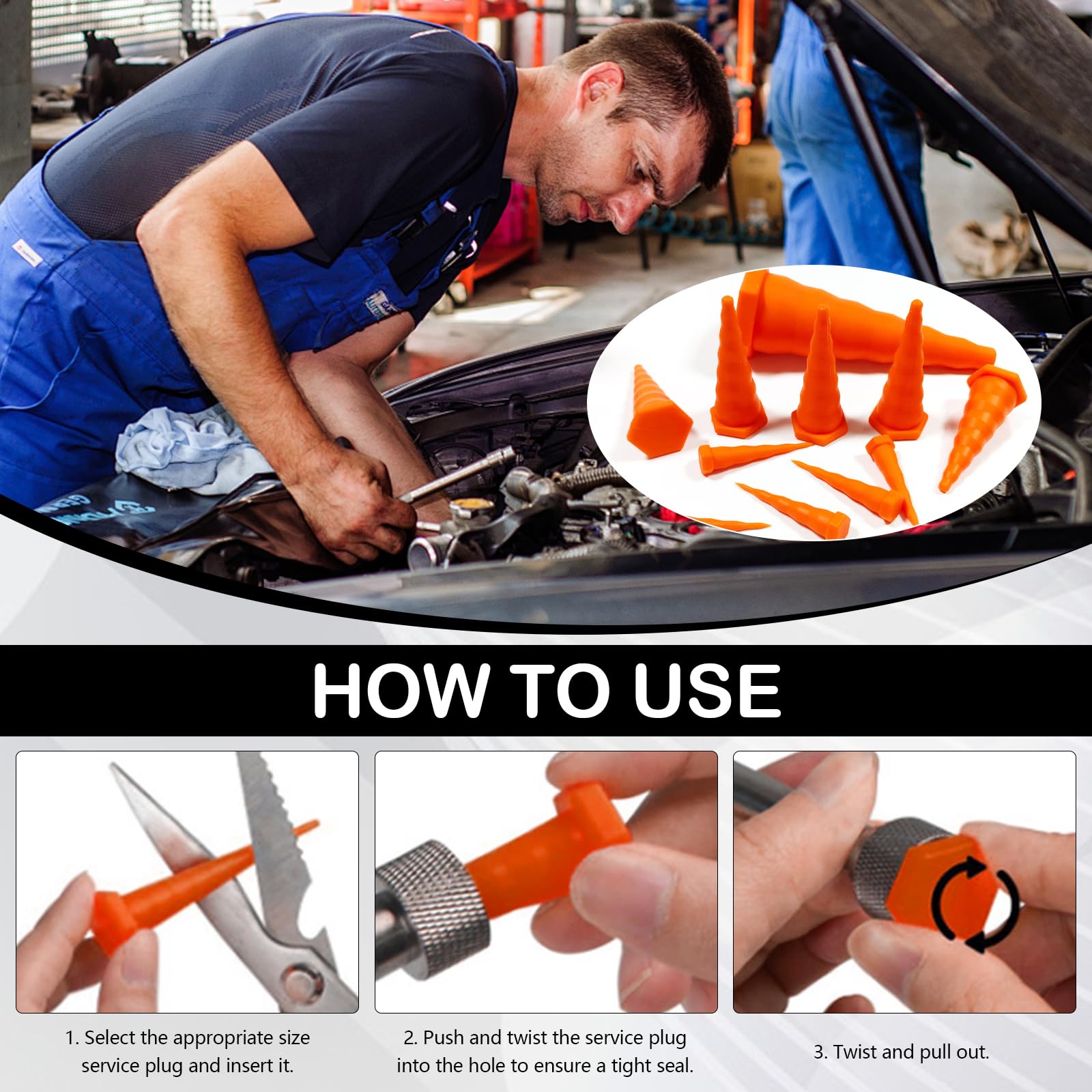 HOW TO USE

1. Select the appropriate size service plug and insert it.

2. Push and twist the service plug into the hole to ensure a tight seal.

3. Twist and pull out.