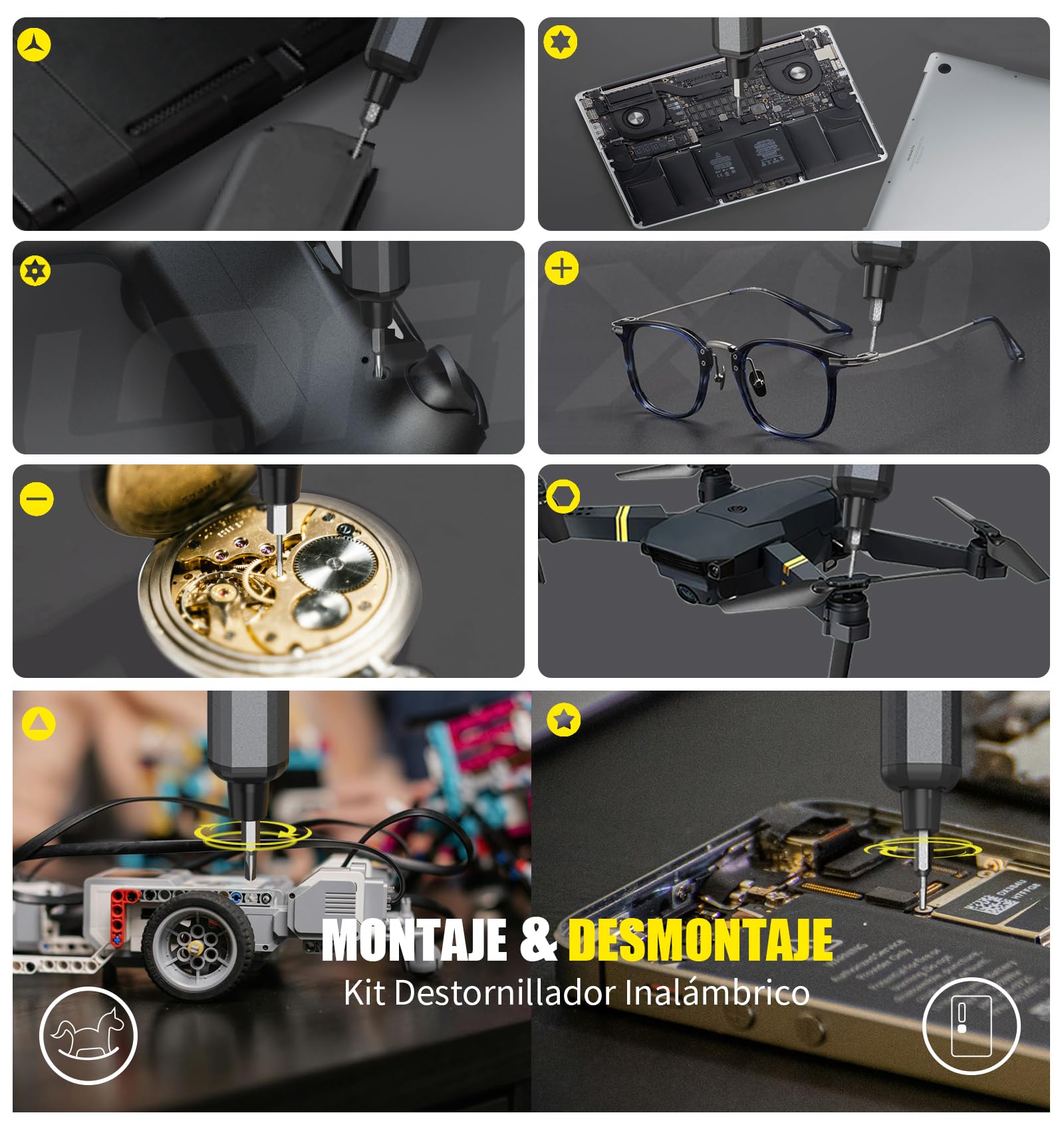 MONTAJE & DESMONTAJE
Kit Destornillador Inalámbrico