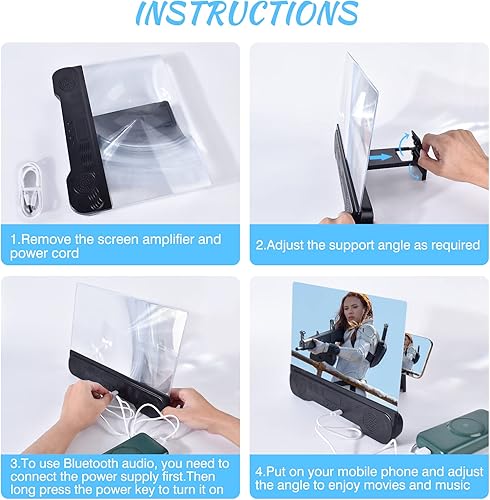 INSTRUCTIONS

1.Remove the screen amplifier and power cord

2.Adjust the support angle as required

3.To use Bluetooth audio, you need to connect the power supply first.Then long press the power key to turn it on

4.Put on your mobile phone and adjust the angle to enjoy movies and music