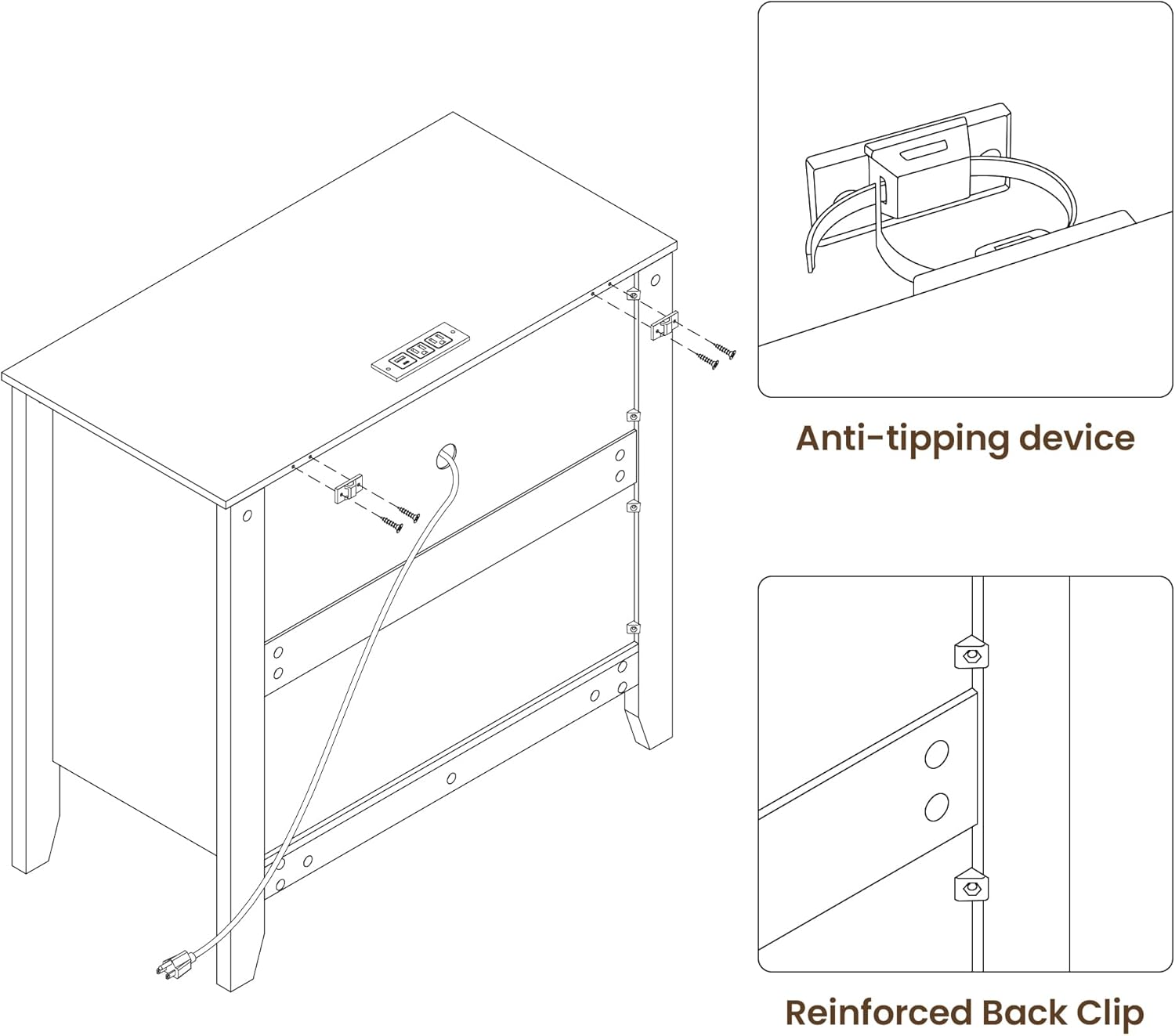 Anti-tipping device

Reinforced Back Clip