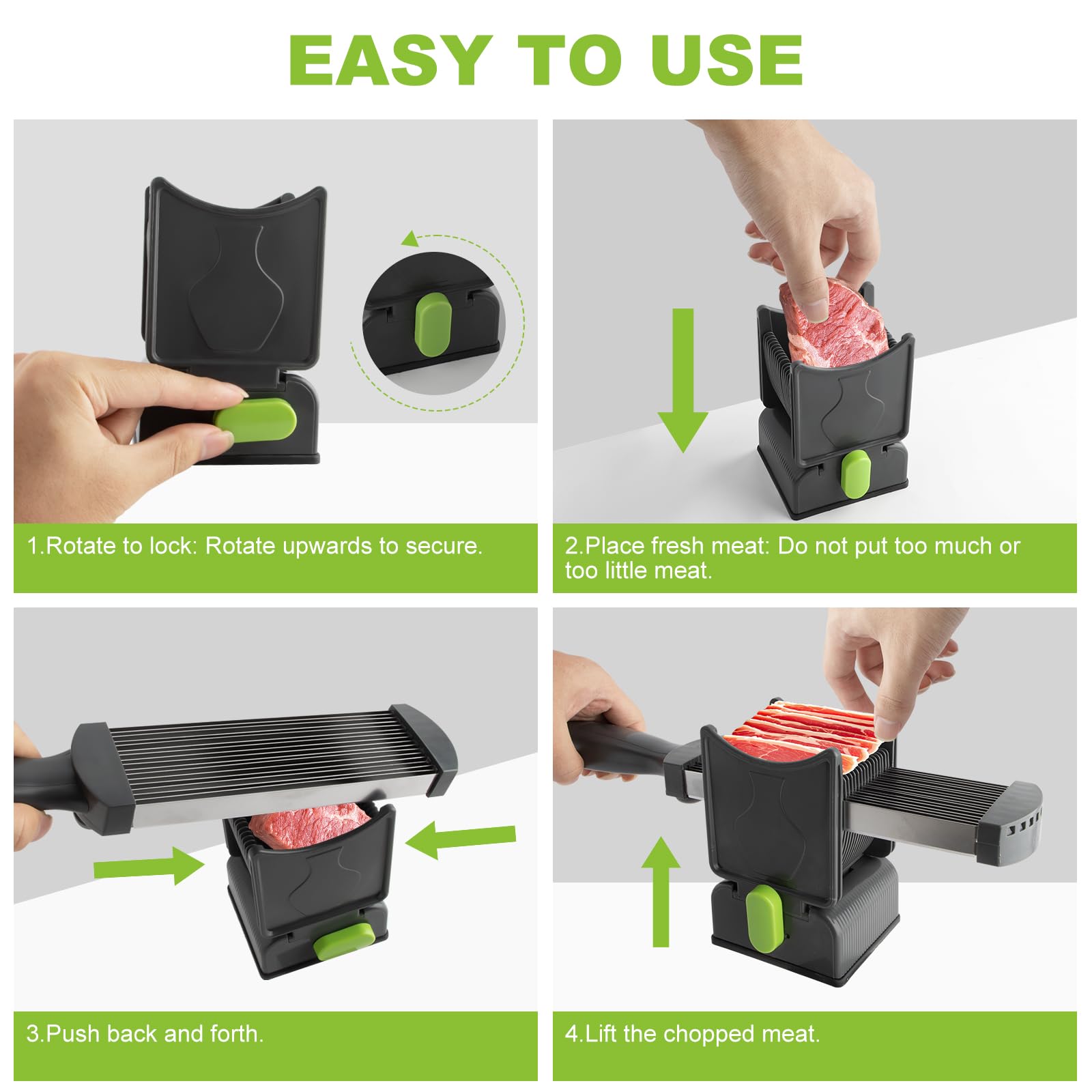 EASY TO USE

1.Rotate to lock: Rotate upwards to secure.

2.Place fresh meat: Do not put too much or too little meat.

3.Push back and forth.

4.Lift the chopped meat.