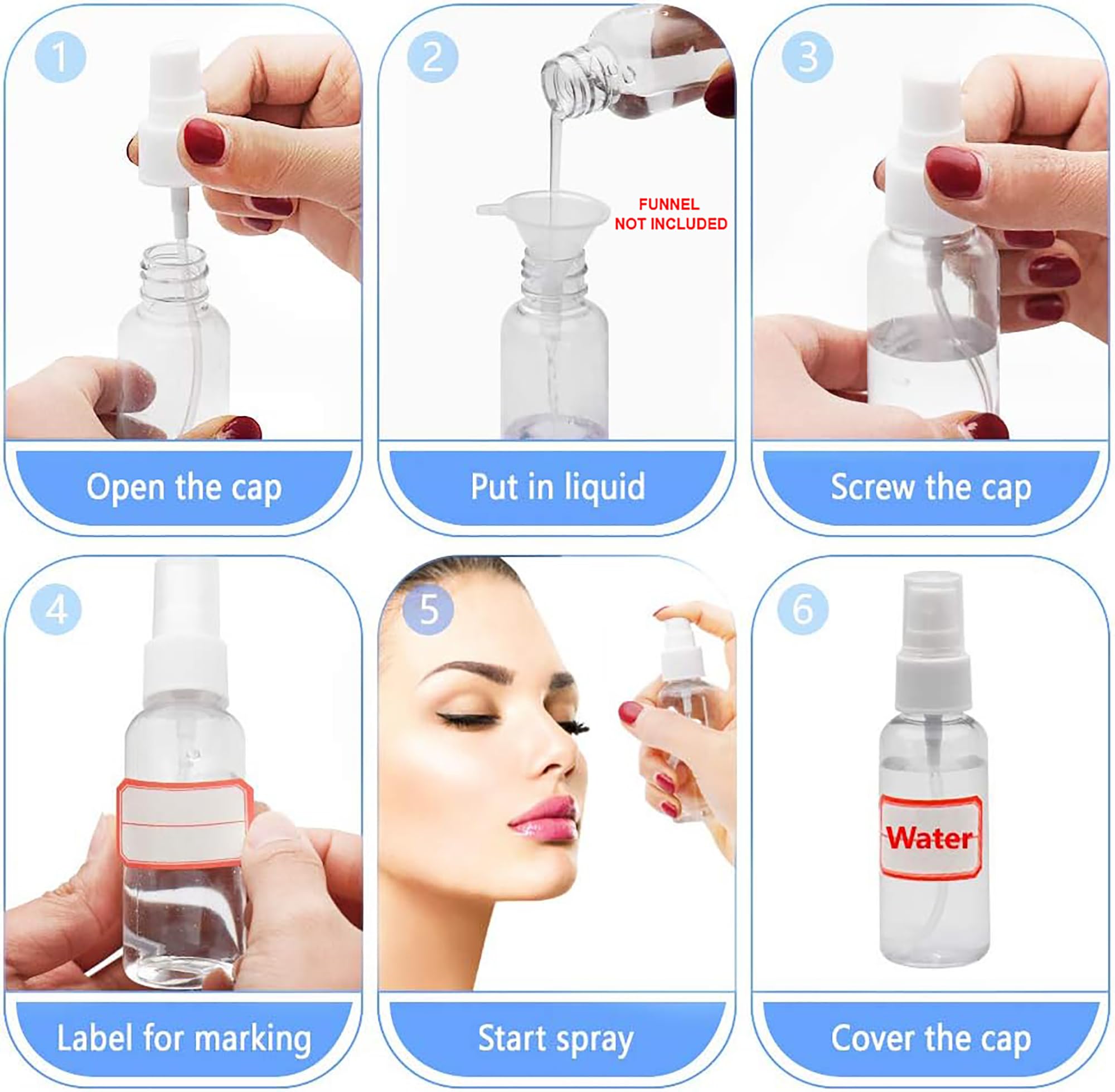 1

Open the cap

2

FUNNEL NOT INCLUDED

Put in liquid

3

Screw the cap

4

Label for marking

5

Start spray

6

Water

Cover the cap