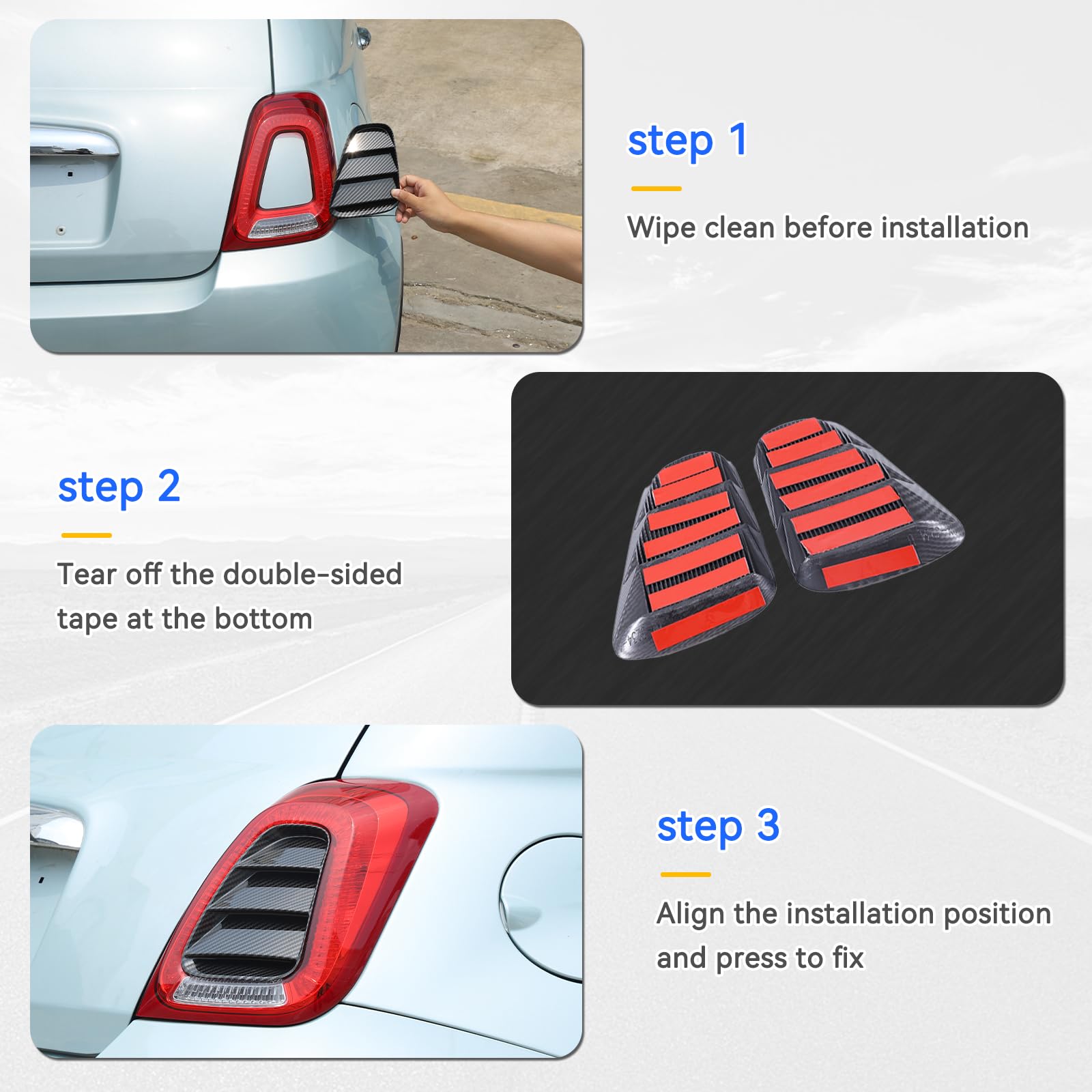 step 1

Wipe clean before installation

step 2

Tear off the double-sided tape at the bottom

step 3

Align the installation position and press to fix