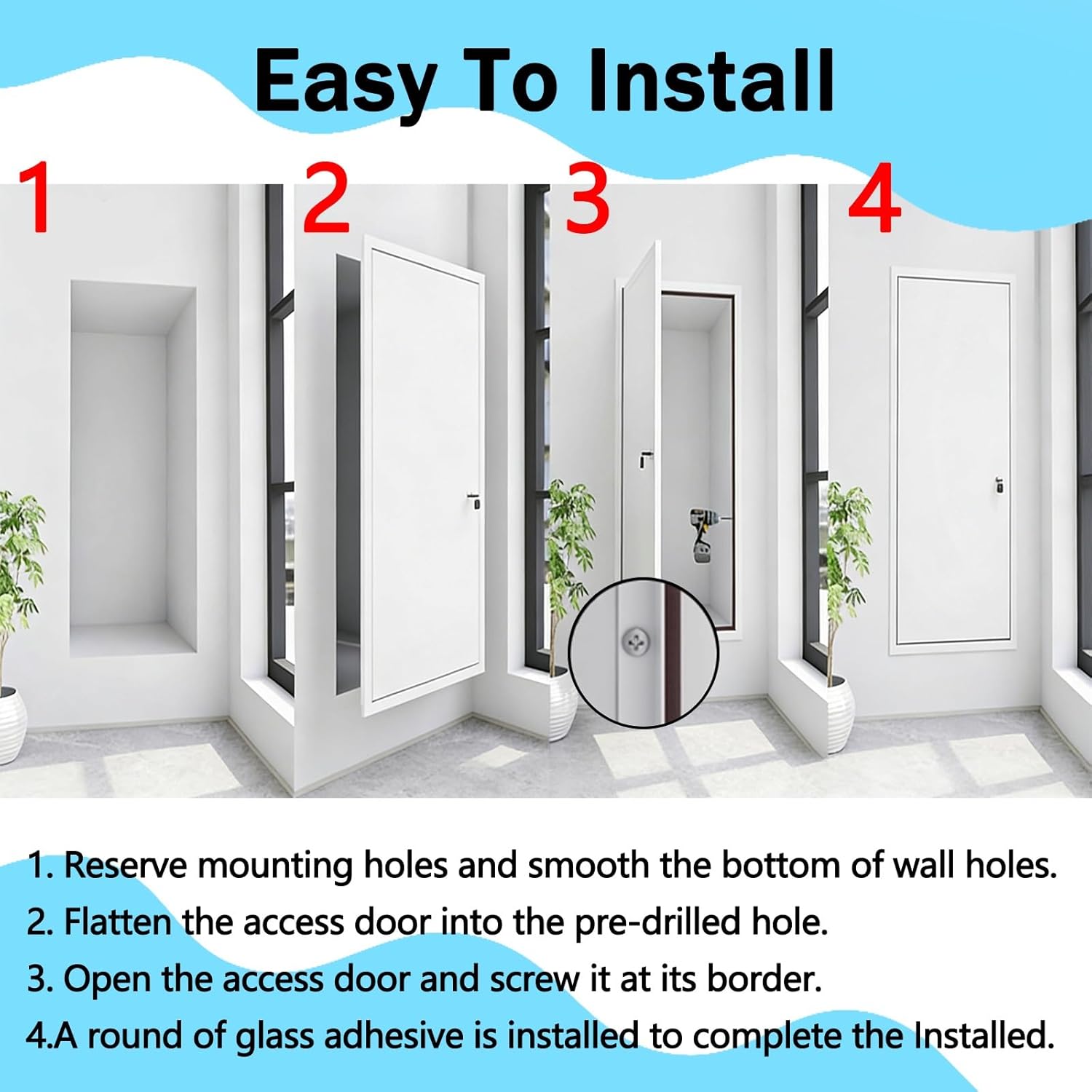 Easy To Install

1

2

3

4

1. Reserve mounting holes and smooth the bottom of wall holes.
2. Flatten the access door into the pre-drilled hole.
3. Open the access door and screw it at its border.
4.A round of glass adhesive is installed to complete the Installed.