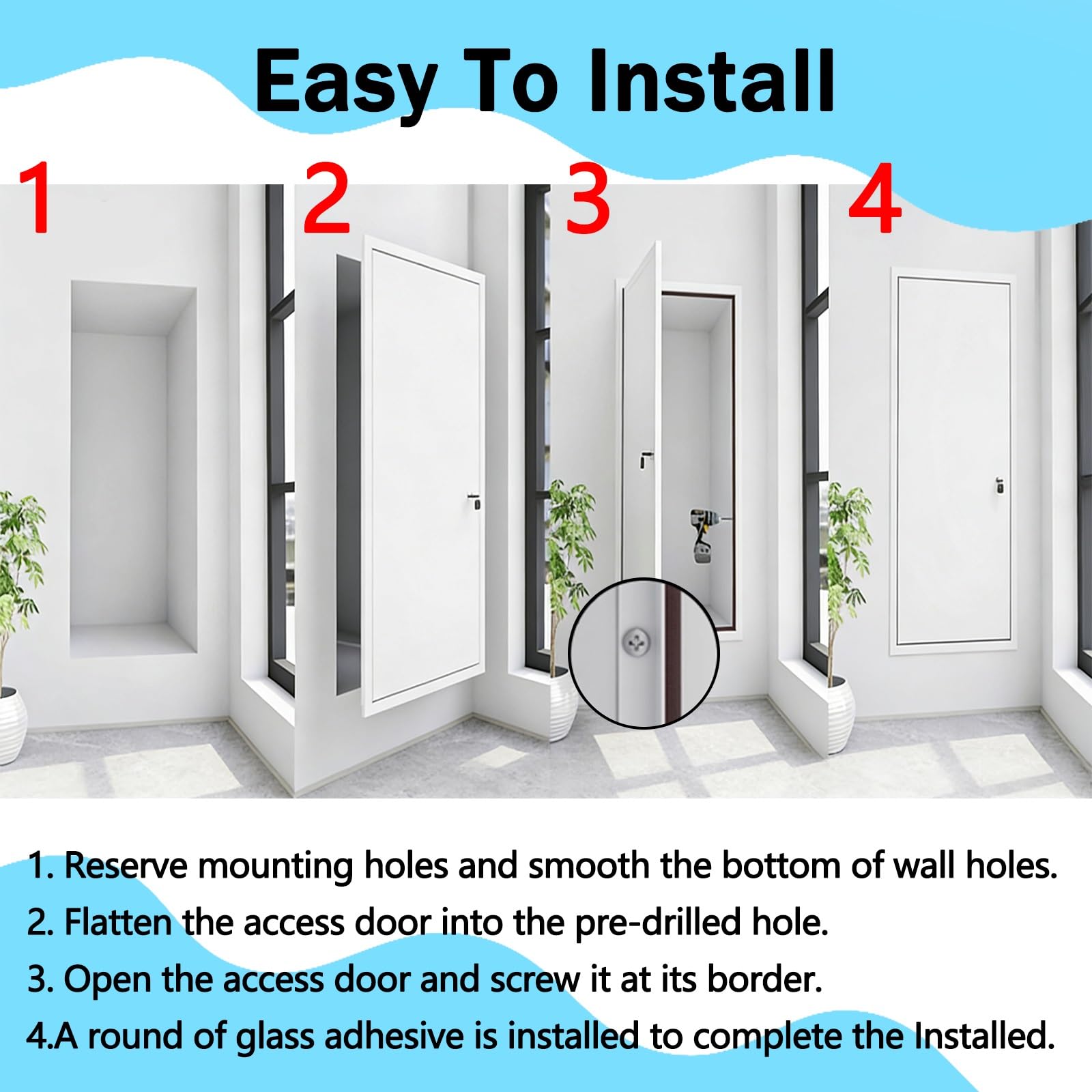 Easy To Install

1

2

3

4

1. Reserve mounting holes and smooth the bottom of wall holes.
2. Flatten the access door into the pre-drilled hole.
3. Open the access door and screw it at its border.
4.A round of glass adhesive is installed to complete the Installed.