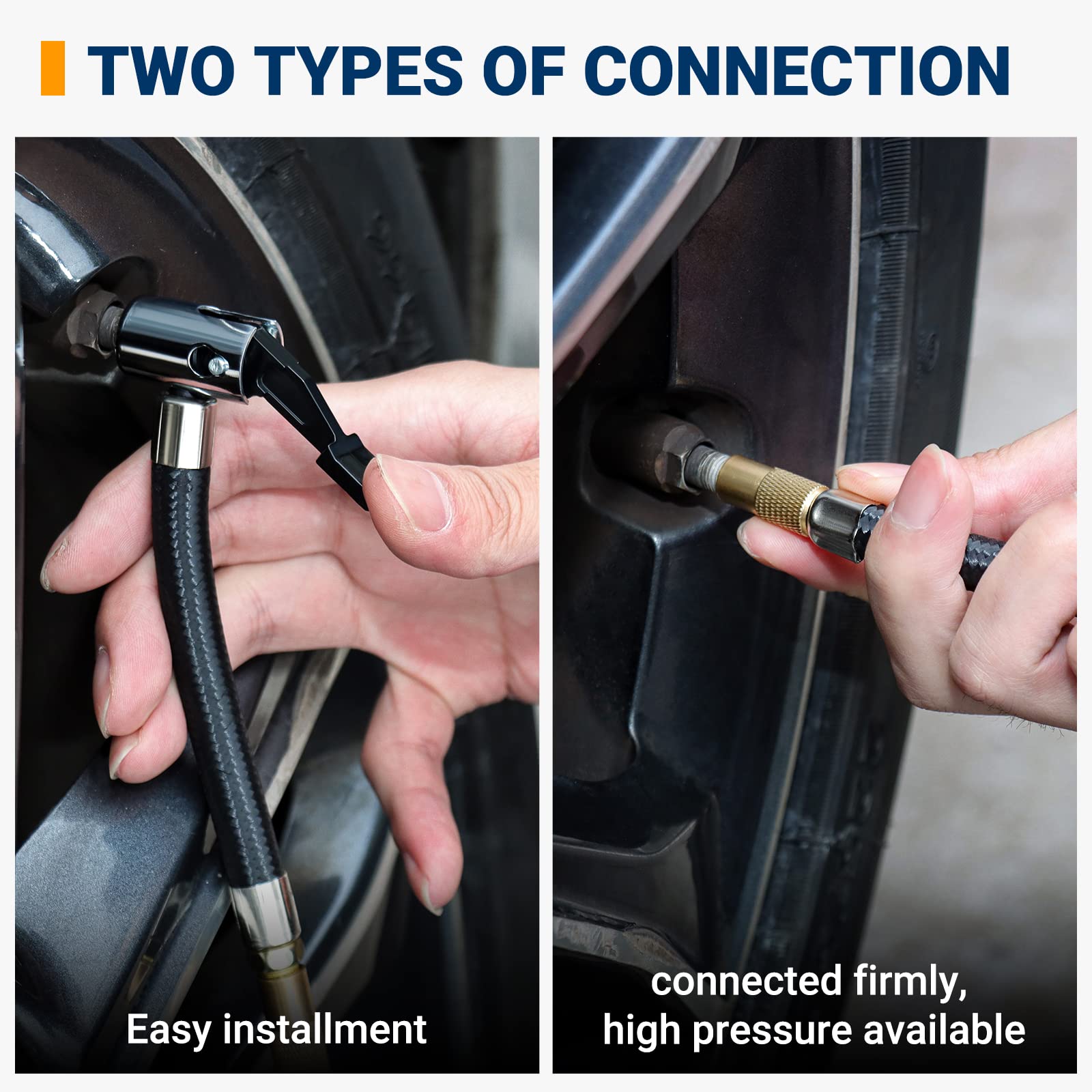 TWO TYPES OF CONNECTION

Easy installment

connected firmly, high pressure available