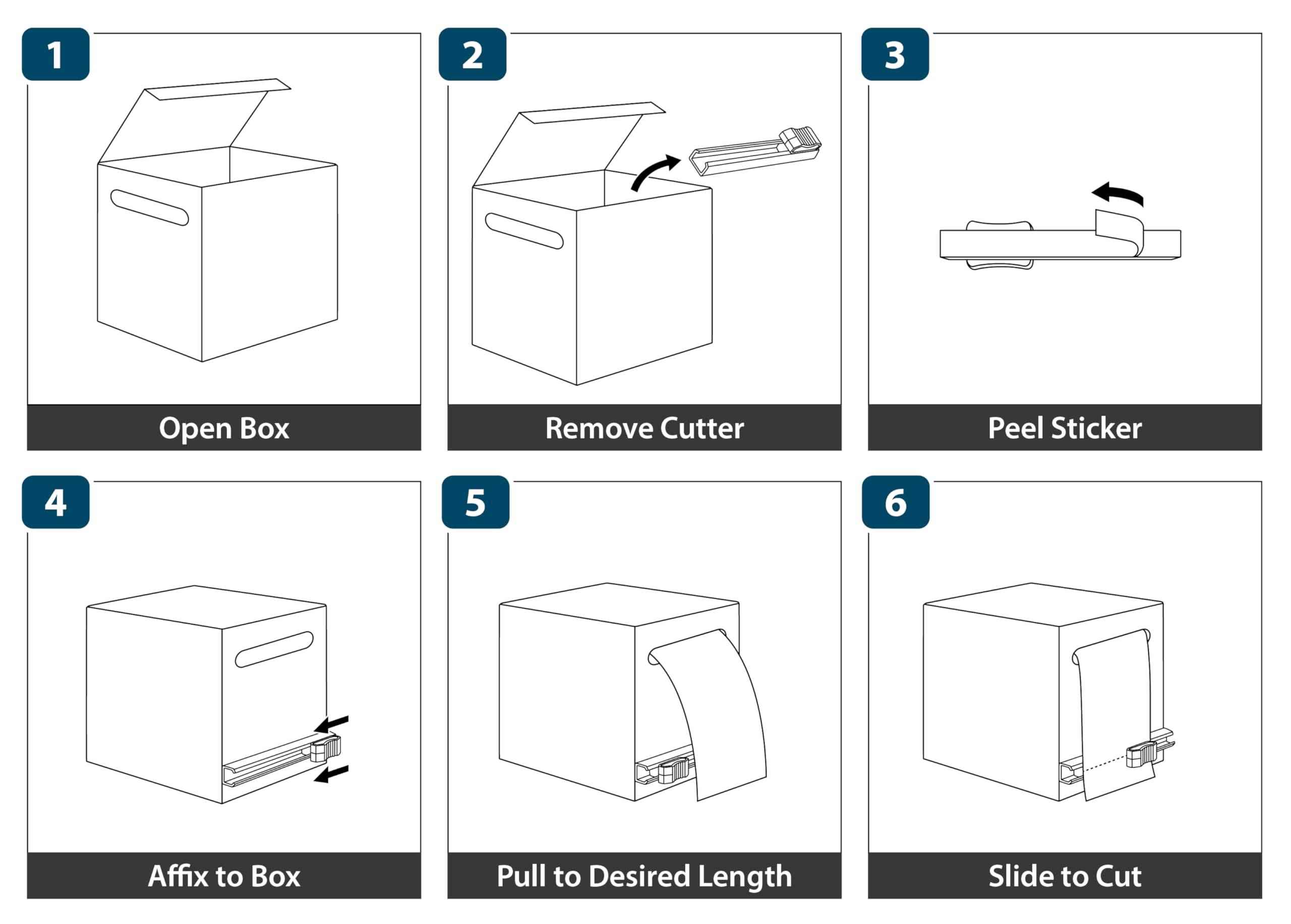 1

Open Box

2

Remove Cutter

3

Peel Sticker

4

Affix to Box

5

Pull to Desired Length

6

Slide to Cut