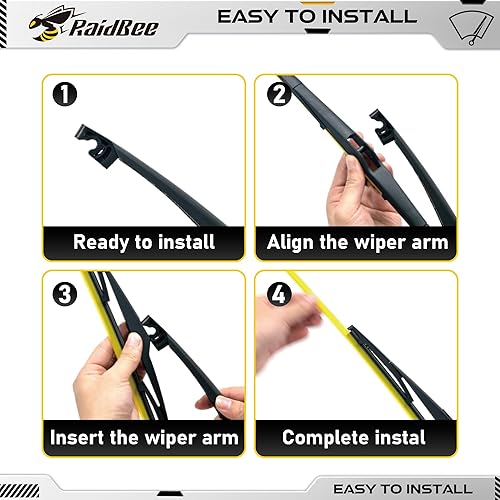 RaidBee

EASY TO INSTALL

1
Ready to install

2
Align the wiper arm

3
Insert the wiper arm

4
Complete instal

EASY TO INSTALL