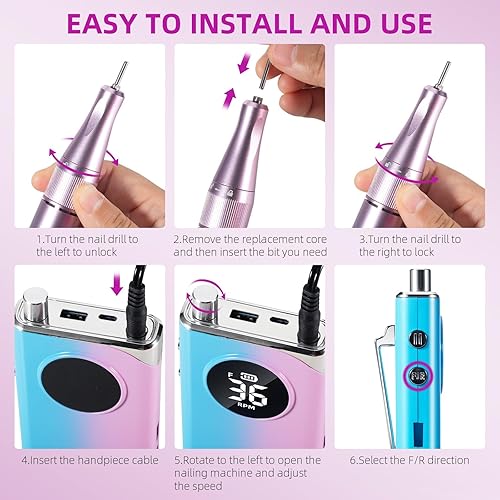 EASY TO INSTALL AND USE

1.Turn the nail drill to the left to unlock

2.Remove the replacement core and then insert the bit you need

3.Turn the nail drill to the right to lock

F
36
RPM

F/R

4.Insert the handpiece cable

5.Rotate to the left to open the nailing machine and adjust the speed

6.Select the F/R direction