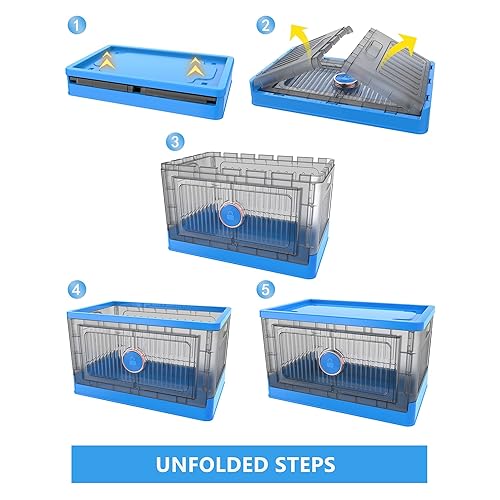 1

2

3

4

5

UNFOLDED STEPS