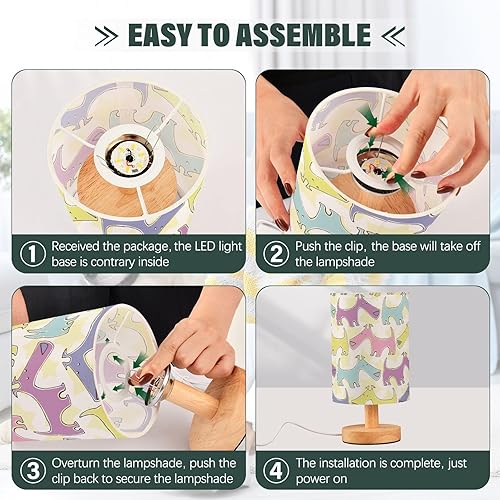 EASY TO ASSEMBLE

1 Received the package, the LED light base is contrary inside

2 Push the clip, the base will take off the lampshade

3 Overturn the lampshade, push the clip back to secure the lampshade

4 The installation is complete, just power on