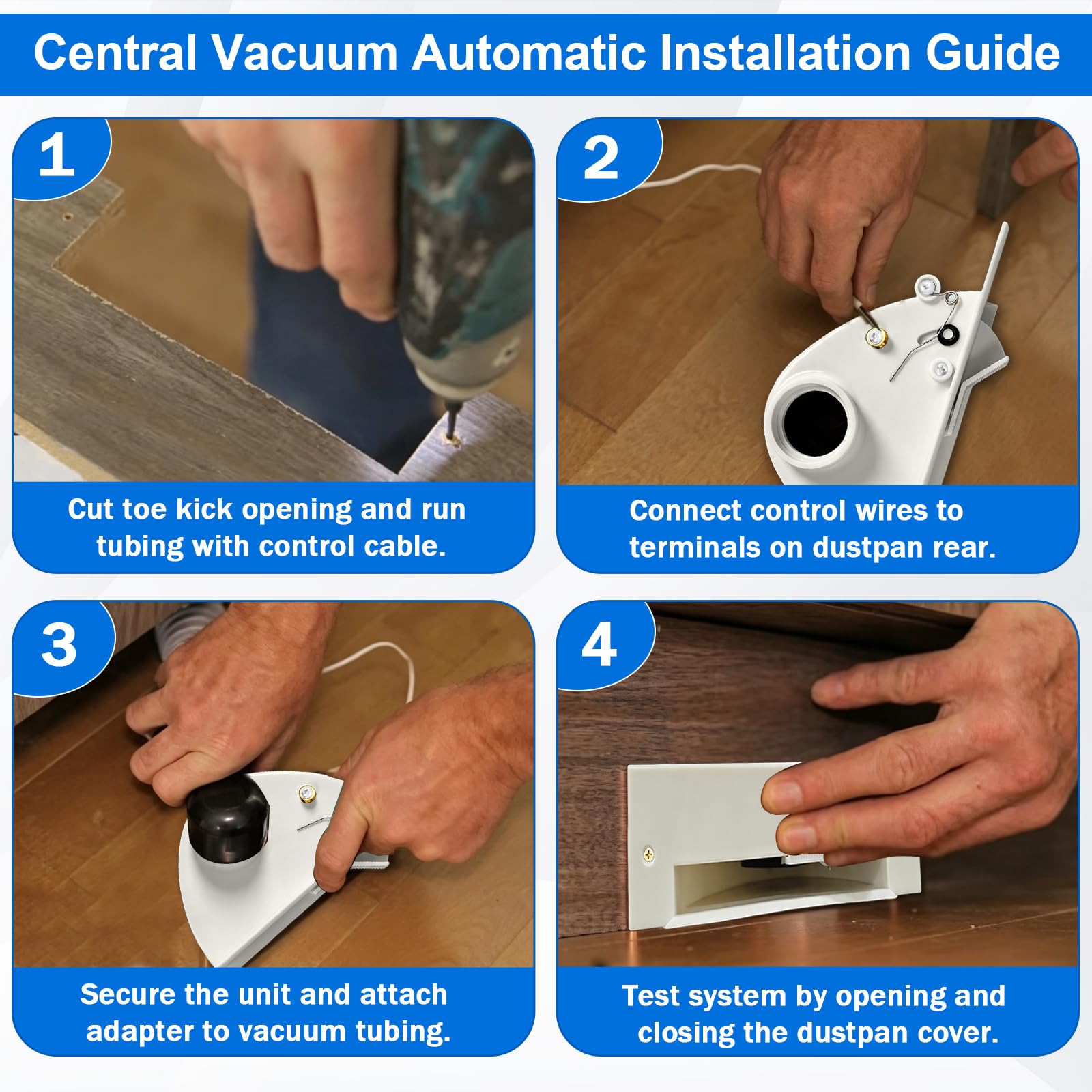 Central Vacuum Automatic Installation Guide

1

Cut toe kick opening and run tubing with control cable.

2

Connect control wires to terminals on dustpan rear.

3

Secure the unit and attach adapter to vacuum tubing.

4

Test system by opening and closing the dustpan cover.