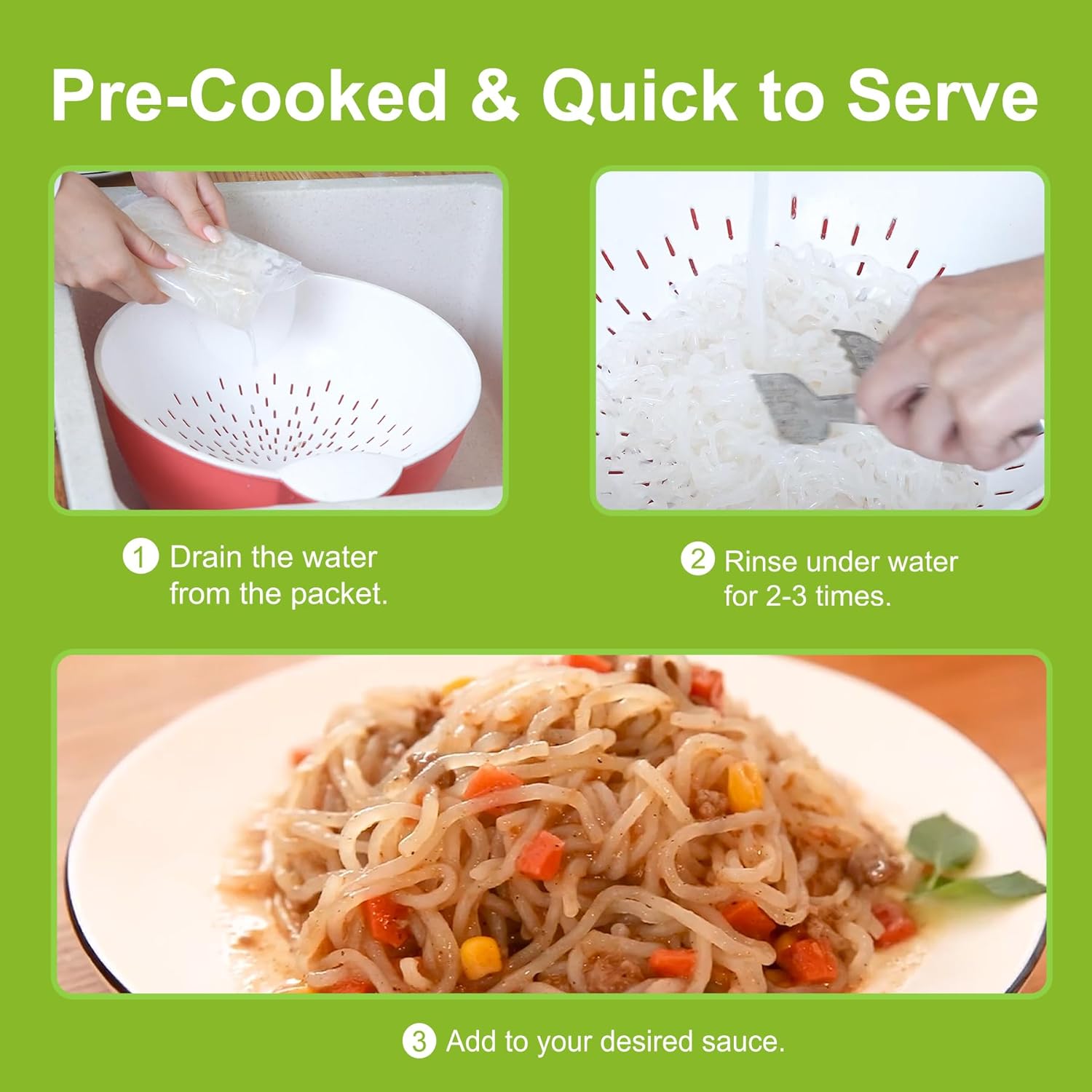 Pre-Cooked & Quick to Serve

1 Drain the water from the packet.

2 Rinse under water for 2-3 times.

3 Add to your desired sauce.