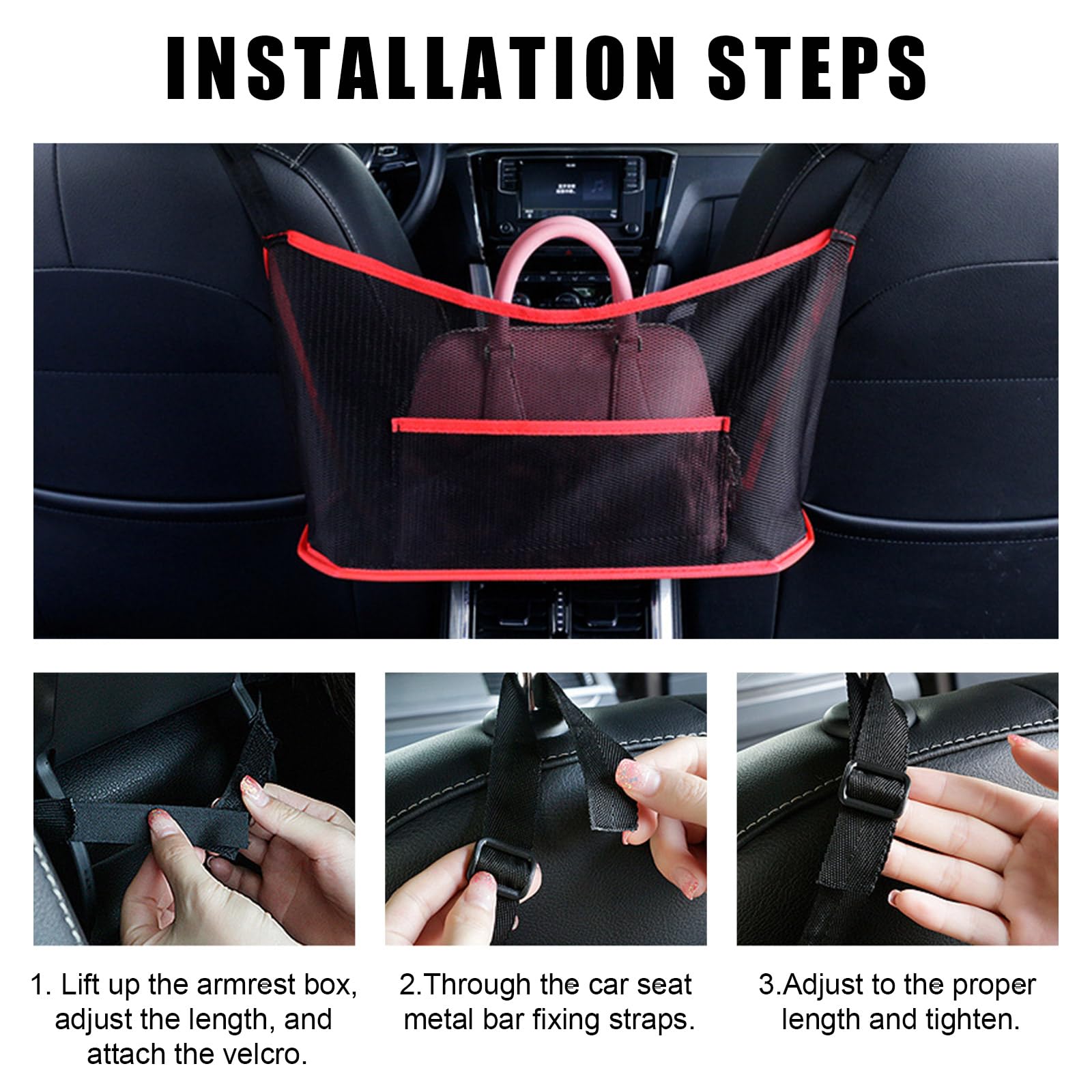 INSTALLATION STEPS

1. Lift up the armrest box, adjust the length, and attach the velcro.

2.Through the car seat metal bar fixing straps.

3.Adjust to the proper length and tighten.