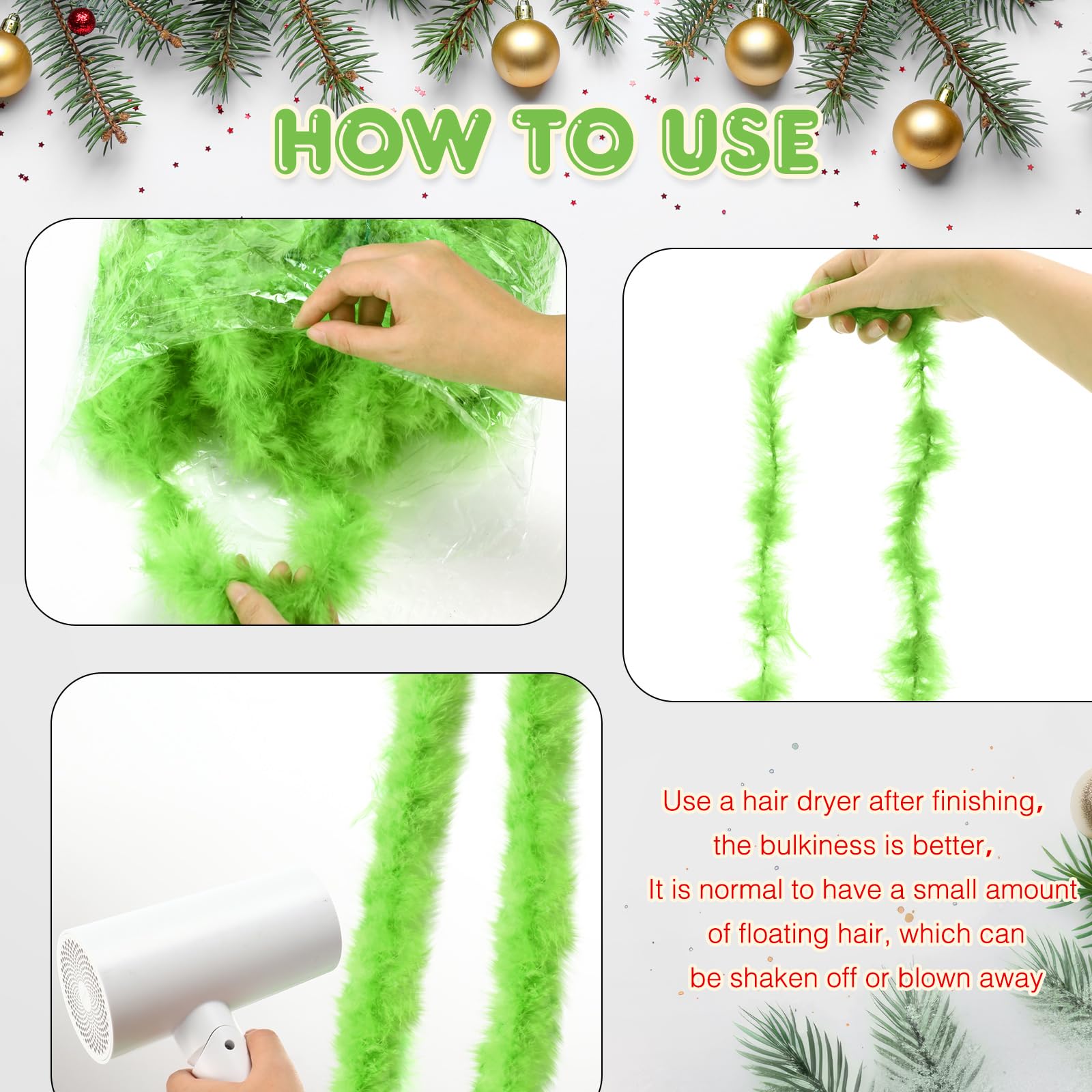 HOW TO USE

Use a hair dryer after finishing,
the bulkiness is better,
It is normal to have a small amount
of floating hair, which can
be shaken off or blown away