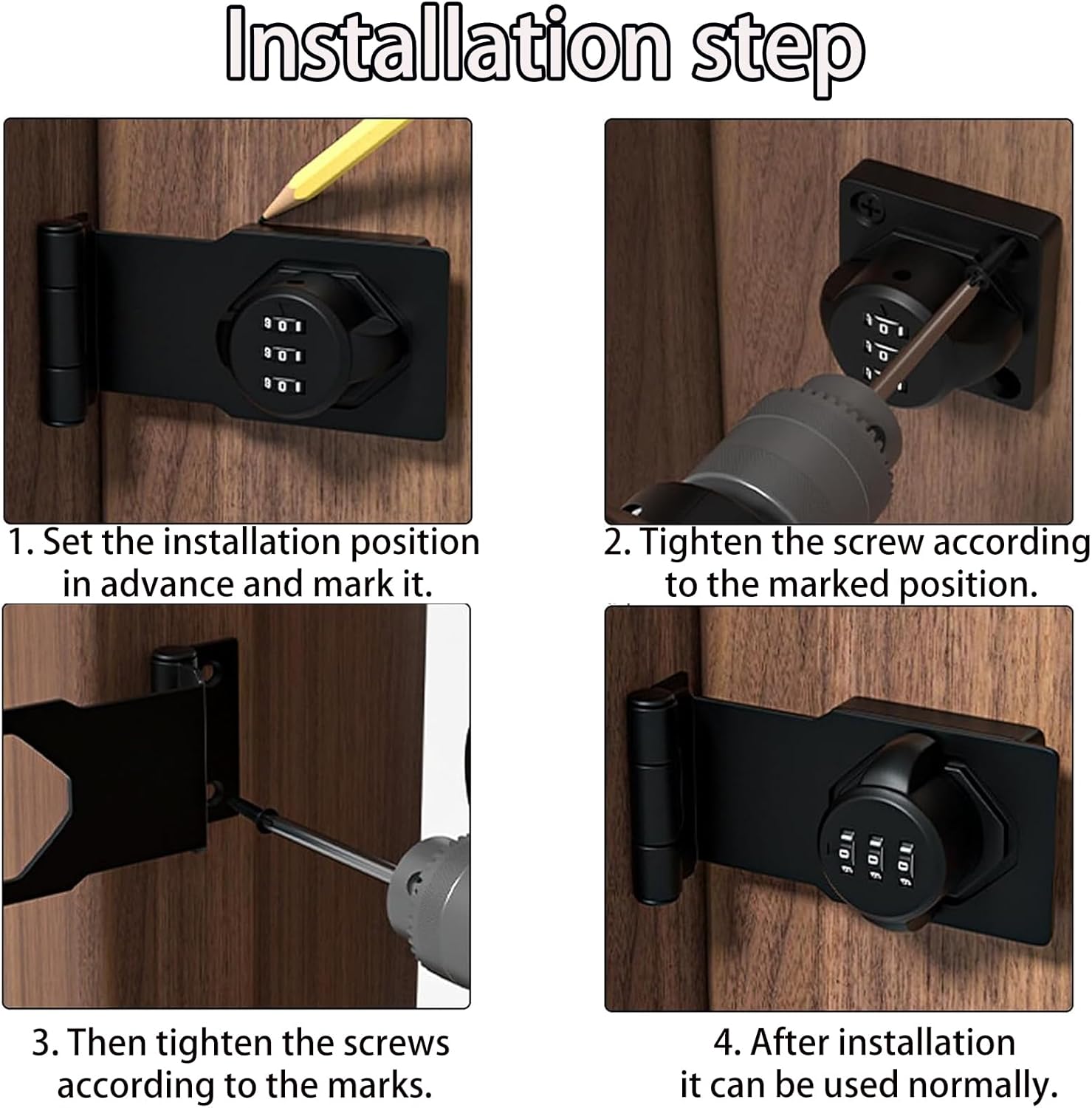 Installation step

1. Set the installation position in advance and mark it.

2. Tighten the screw according to the marked position.

3. Then tighten the screws according to the marks.

4. After installation it can be used normally.