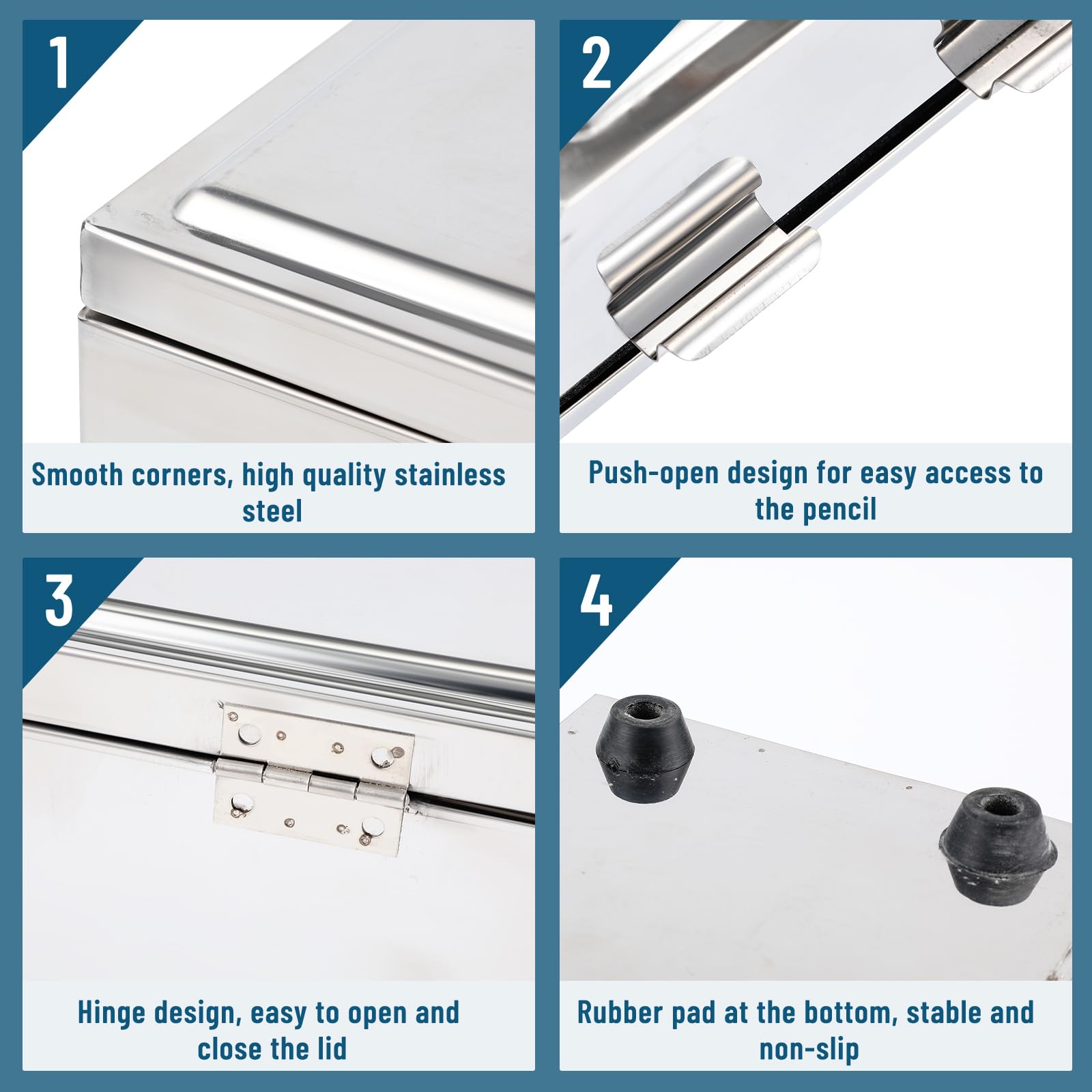 1

Smooth corners, high quality stainless steel

2

Push-open design for easy access to the pencil

3

Hinge design, easy to open and close the lid

4

Rubber pad at the bottom, stable and non-slip