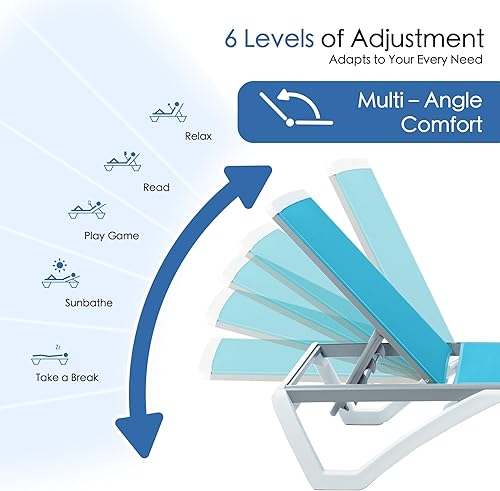 6 Levels of Adjustment
Adapts to Your Every Need

Multi – Angle Comfort

Relax

Read

Play Game

Sunbathe

Take a Break