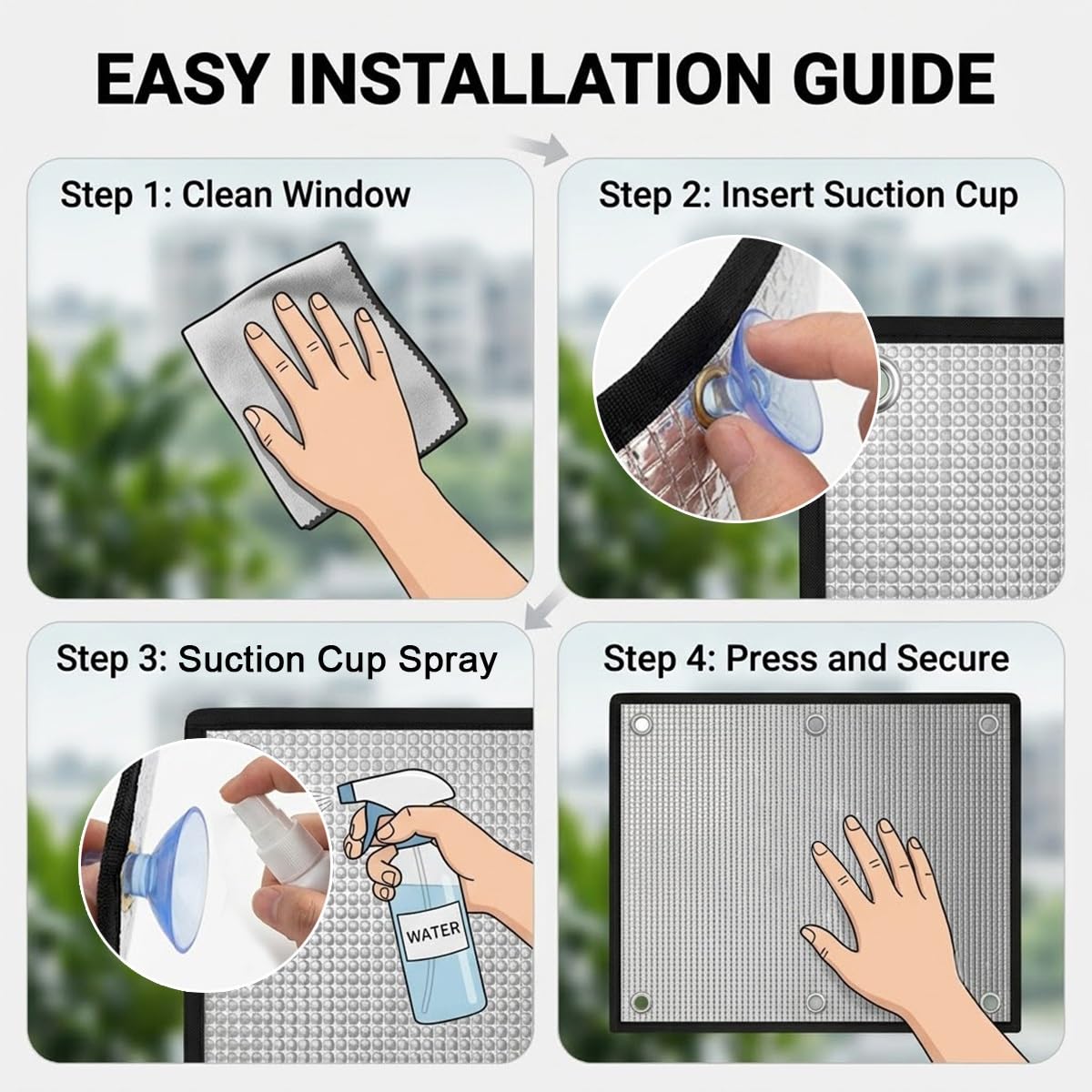 EASY INSTALLATION GUIDE

Step 1: Clean Window

Step 2: Insert Suction Cup

Step 3: Suction Cup Spray

WATER

Step 4: Press and Secure