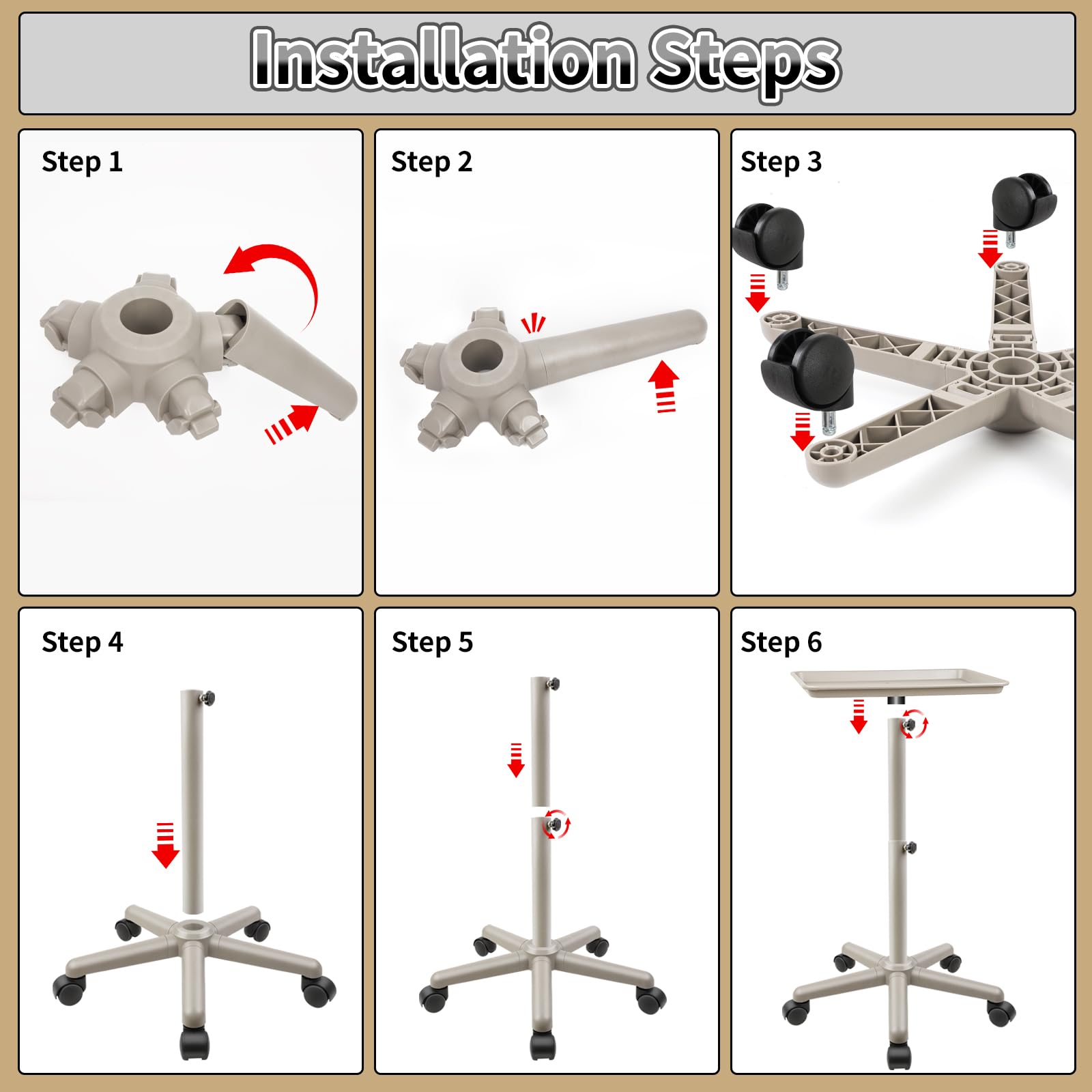 Installation Steps

Step 1

Step 2

Step 3

Step 4

Step 5

Step 6