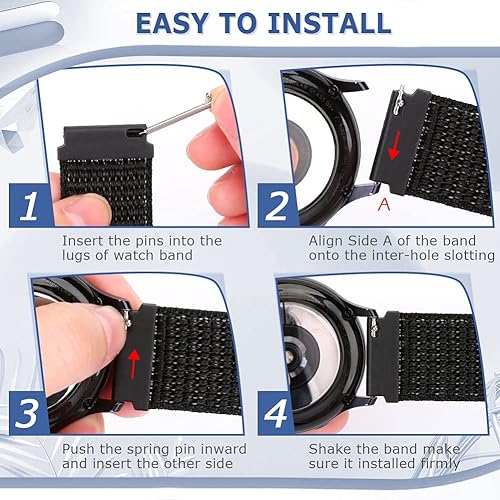 EASY TO INSTALL

1

Insert the pins into the lugs of watch band

2

A

Align Side A of the band onto the inter-hole slotting

3

Push the spring pin inward and insert the other side

4

Shake the band make sure it installed firmly