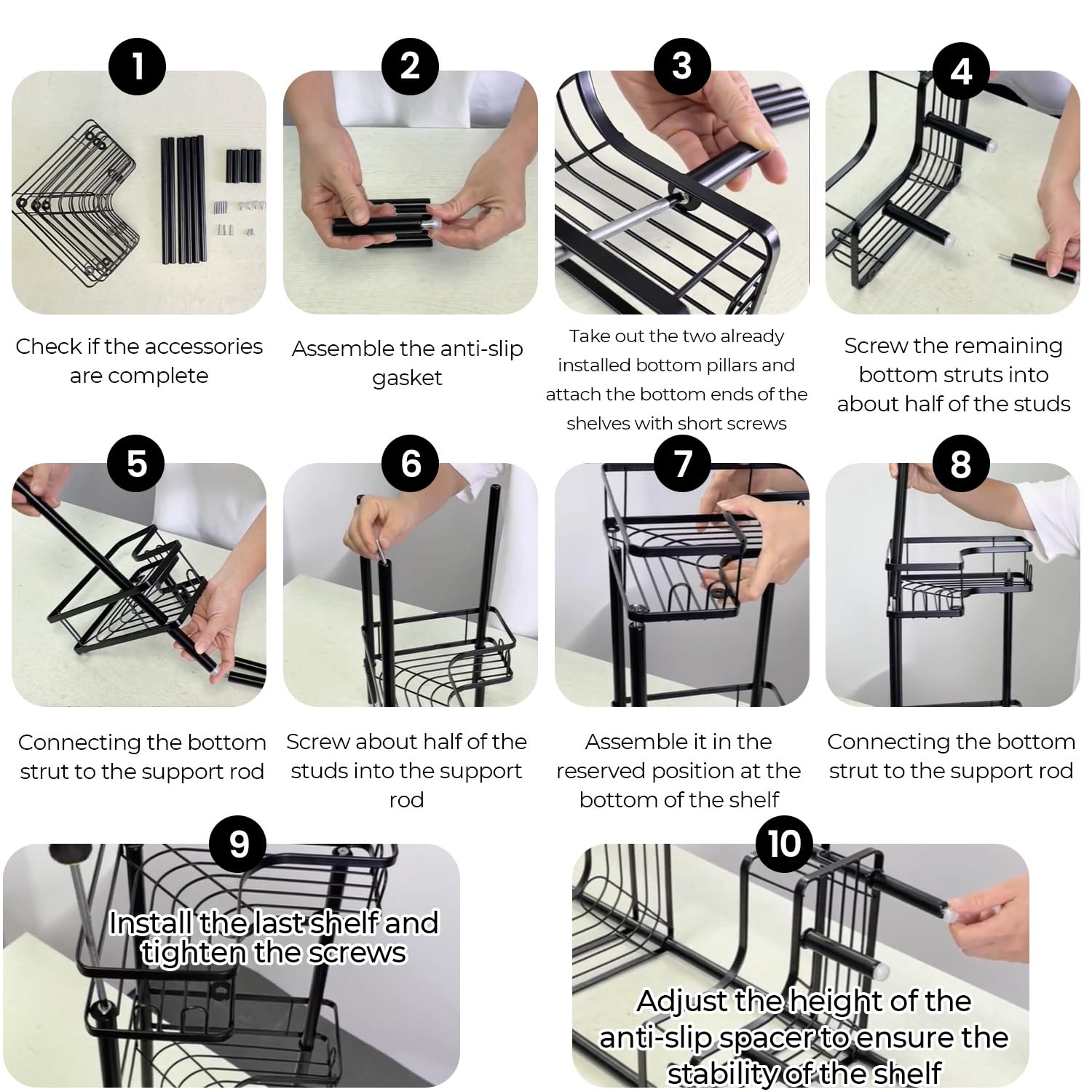 1

Check if the accessories are complete

2

Assemble the anti-slip gasket

3

Take out the two already installed bottom pillars and attach the bottom ends of the shelves with short screws

4

Screw the remaining bottom struts into about half of the studs

5

Connecting the bottom strut to the support rod

6

Screw about half of the studs into the support rod

7

Assemble it in the reserved position at the bottom of the shelf

8

Connecting the bottom strut to the support rod

9

Install the last shelf and tighten the screws

10

Adjust the height of the anti-slip spacer to ensure the stability of the shelf