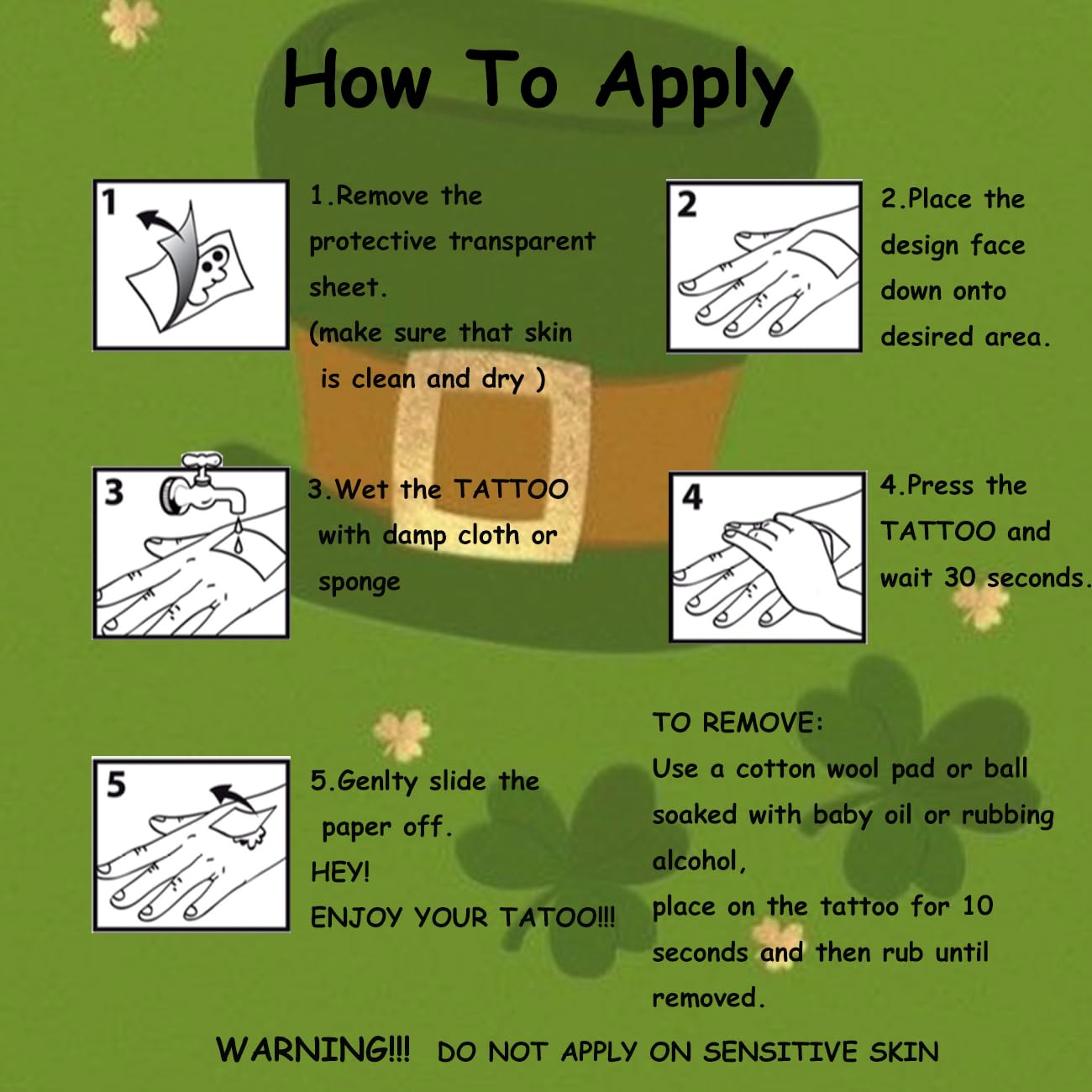 How To Apply

1

1.Remove the protective transparent sheet.
(make sure that skin is clean and dry )

2

2.Place the design face down onto desired area.

3

3.Wet the TATTOO with damp cloth or sponge

4

4.Press the TATTOO and wait 30 seconds.

5

5.Genlty slide the paper off.
HEY!
ENJOY YOUR TATOO!!!

TO REMOVE:
Use a cotton wool pad or ball soaked with baby oil or rubbing alcohol,
place on the tattoo for 10 seconds and then rub until removed.

WARNING!!! DO NOT APPLY ON SENSITIVE SKIN