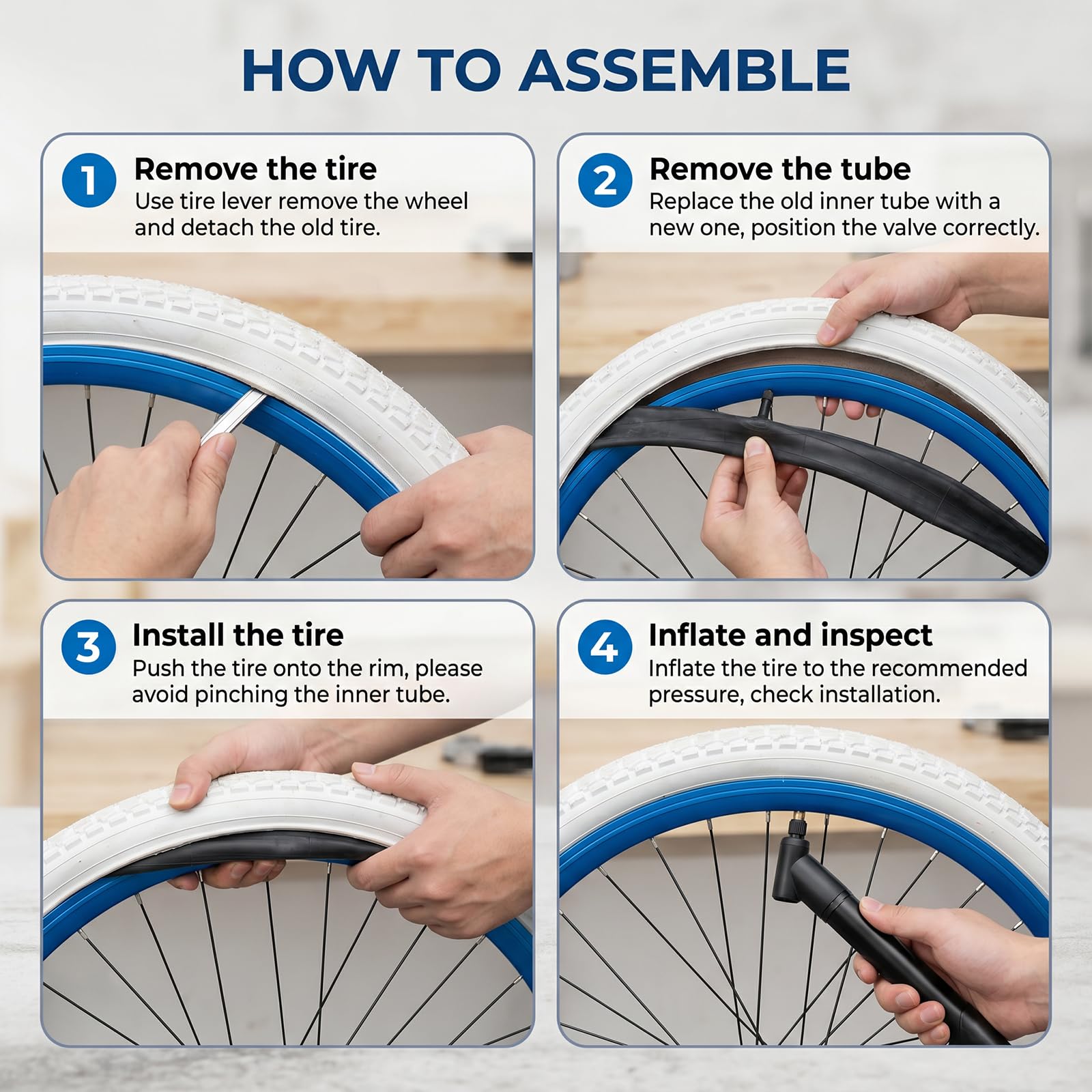 HOW TO ASSEMBLE

1 Remove the tire
Use tire lever remove the wheel and detach the old tire.

2 Remove the tube
Replace the old inner tube with a new one, position the valve correctly.

3 Install the tire
Push the tire onto the rim, please avoid pinching the inner tube.

4 Inflate and inspect
Inflate the tire to the recommended pressure, check installation.