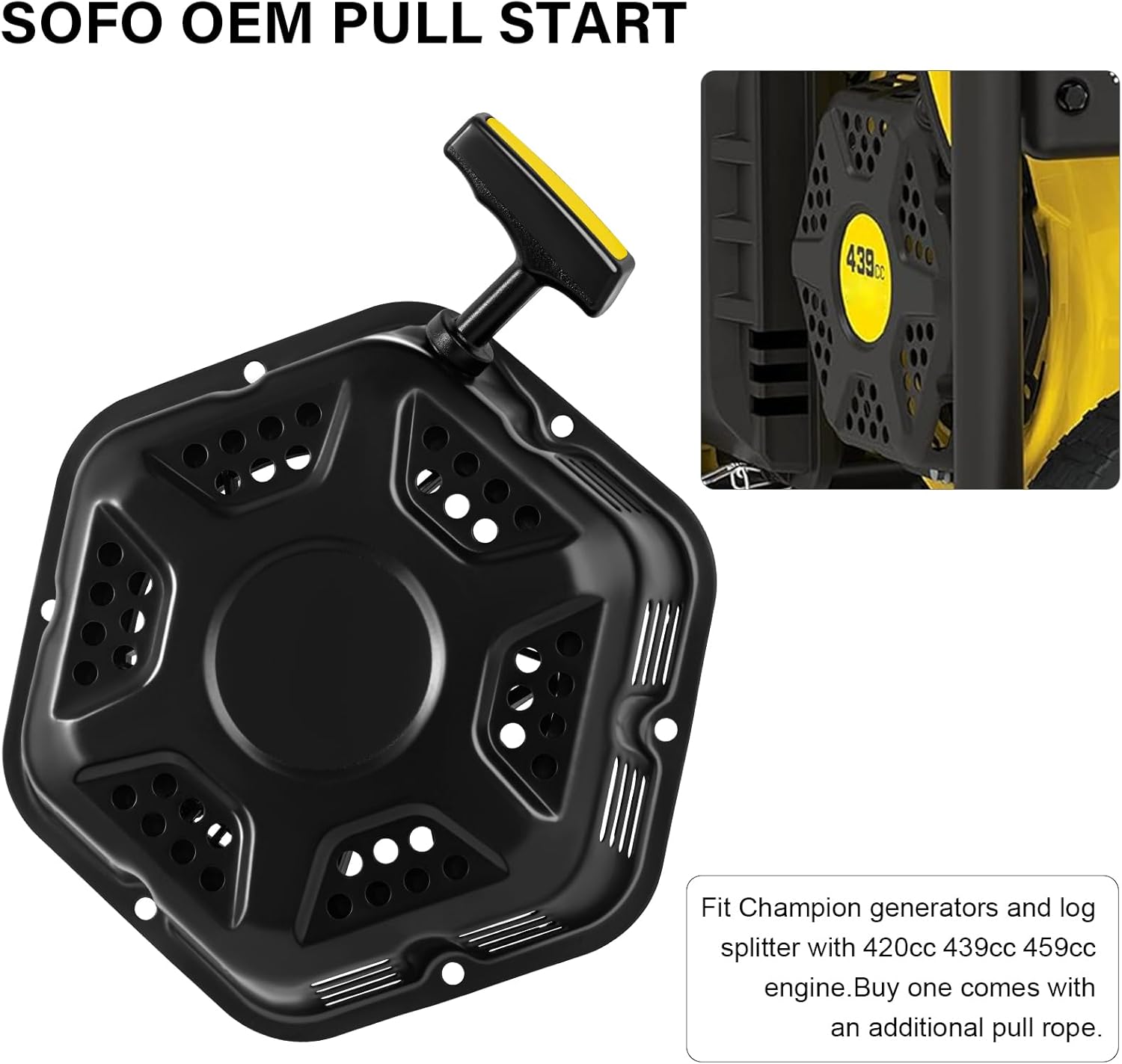 SOFO OEM PULL START

439cc

Fit Champion generators and log splitter with 420cc 439cc 459cc engine.Buy one comes with an additional pull rope.