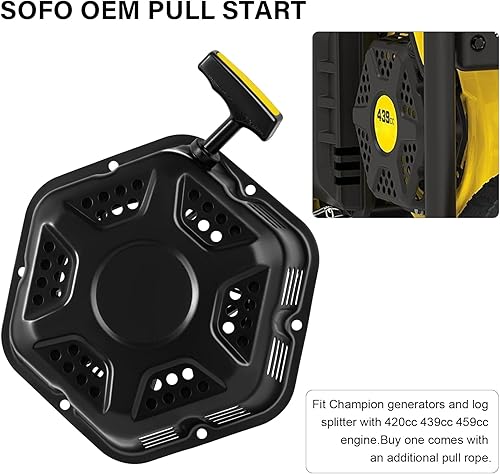 SOFO OEM PULL START

439cc

Fit Champion generators and log splitter with 420cc 439cc 459cc engine.Buy one comes with an additional pull rope.