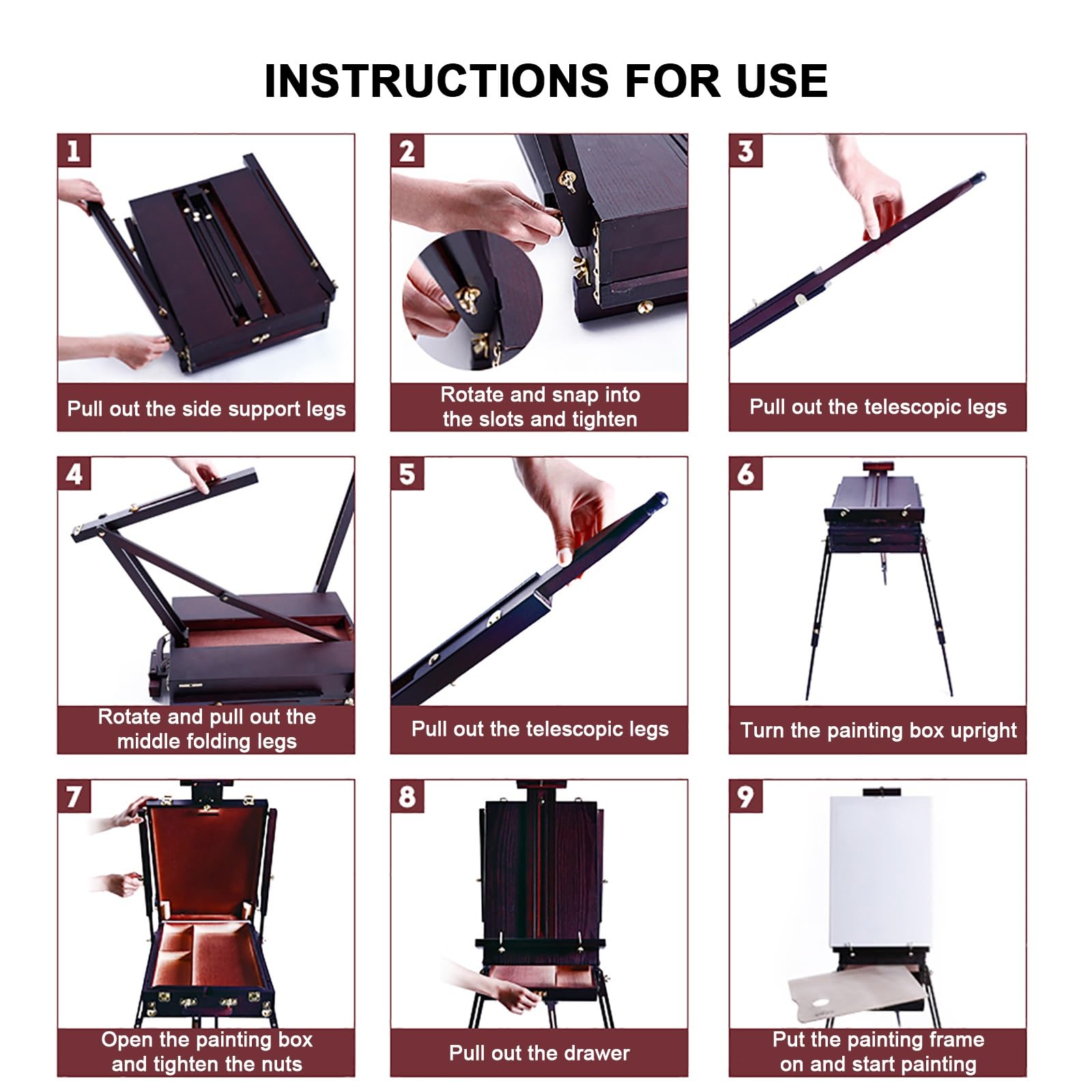 INSTRUCTIONS FOR USE

1
Pull out the side support legs

2
Rotate and snap into the slots and tighten

3
Pull out the telescopic legs

4
Rotate and pull out the middle folding legs

5
Pull out the telescopic legs

6
Turn the painting box upright

7
Open the painting box and tighten the nuts

8
Pull out the drawer

9
Put the painting frame on and start painting