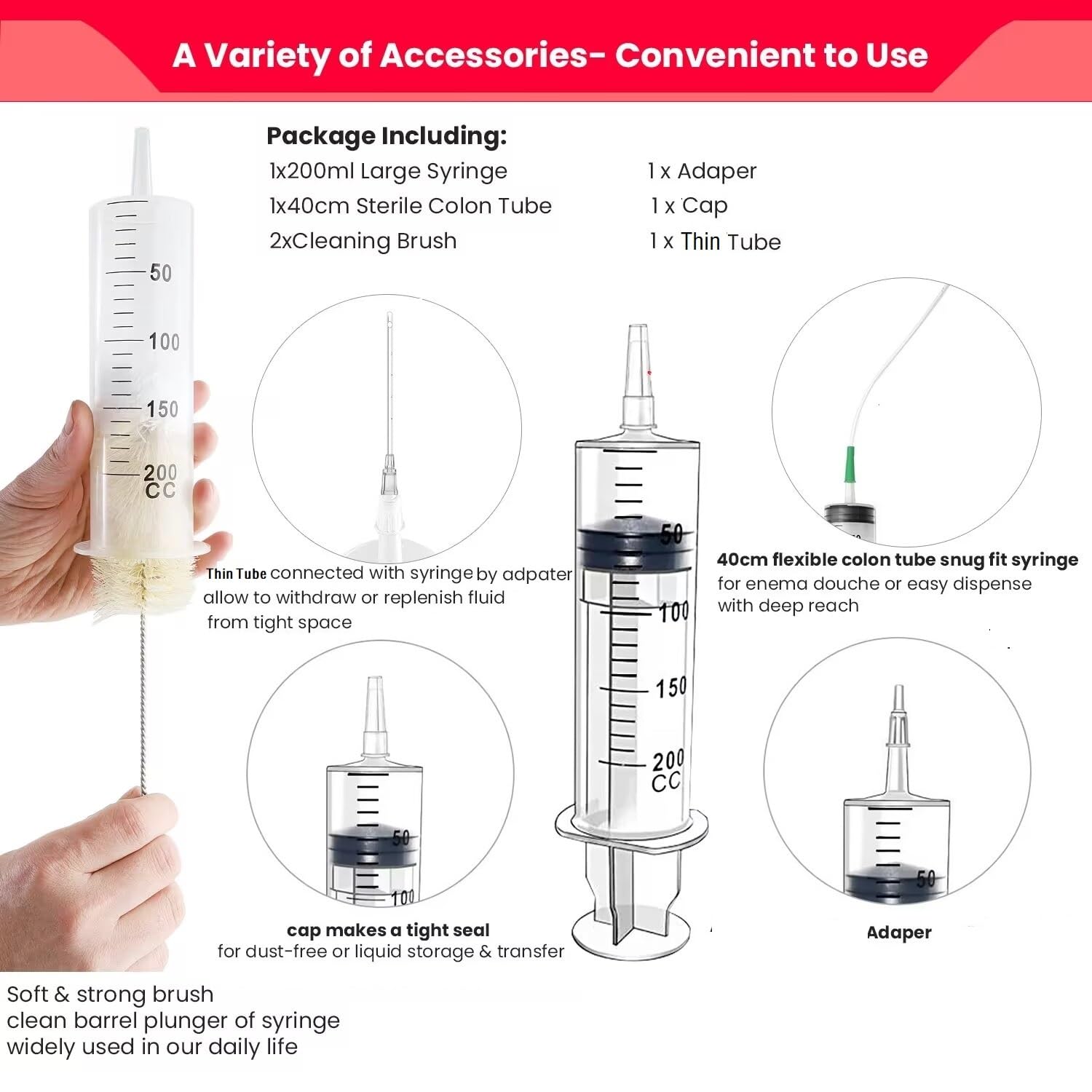 A Variety of Accessories- Convenient to Use

Package Including:
1x200ml Large Syringe
1x40cm Sterile Colon Tube
2xCleaning Brush
1 x Adaper
1 x Cap
1 x Thin Tube

50
100
150
200
CC

Thin Tube connected with syringe by adpater allow to withdraw or replenish fluid from tight space

50
100
150
200
CC

40cm flexible colon tube snug fit syringe for enema douche or easy dispense with deep reach

50
100

cap makes a tight seal for dust-free or liquid storage & transfer

50

Adaper

Soft & strong brush
clean barrel plunger of syringe
widely used in our daily life