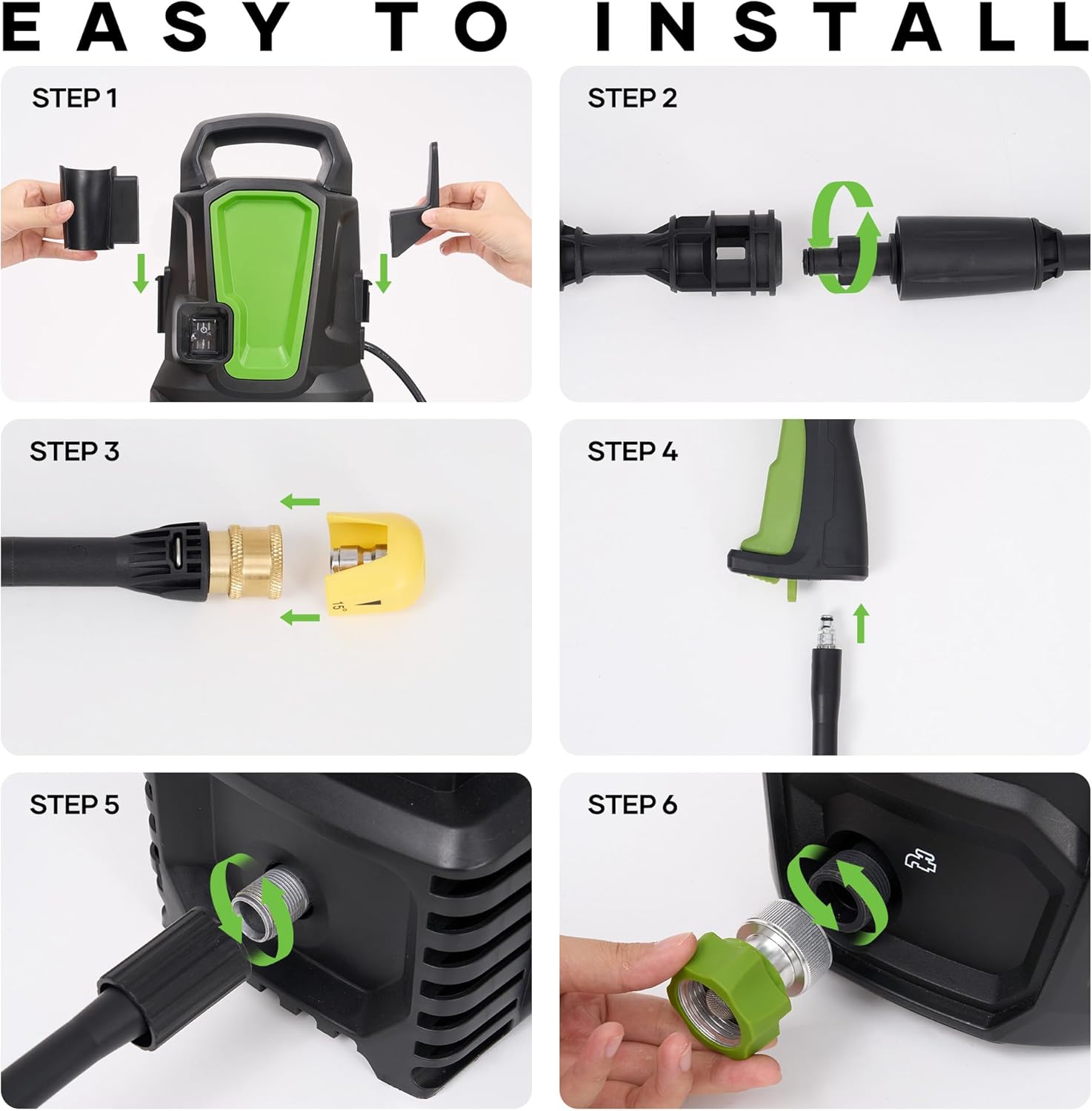 EASY TO INSTALL

STEP 1

STEP 2

STEP 3

15°

STEP 4

STEP 5

STEP 6