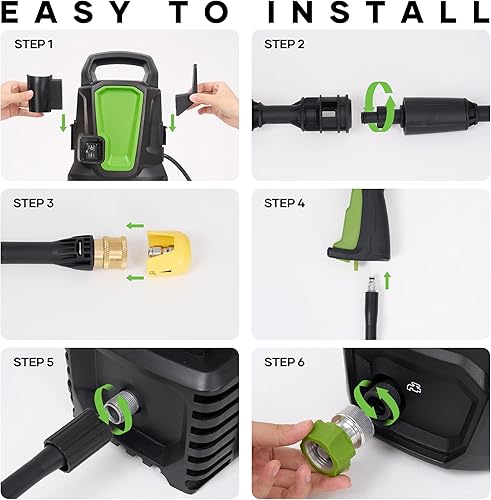 EASY TO INSTALL

STEP 1

STEP 2

STEP 3

STEP 4

STEP 5

STEP 6