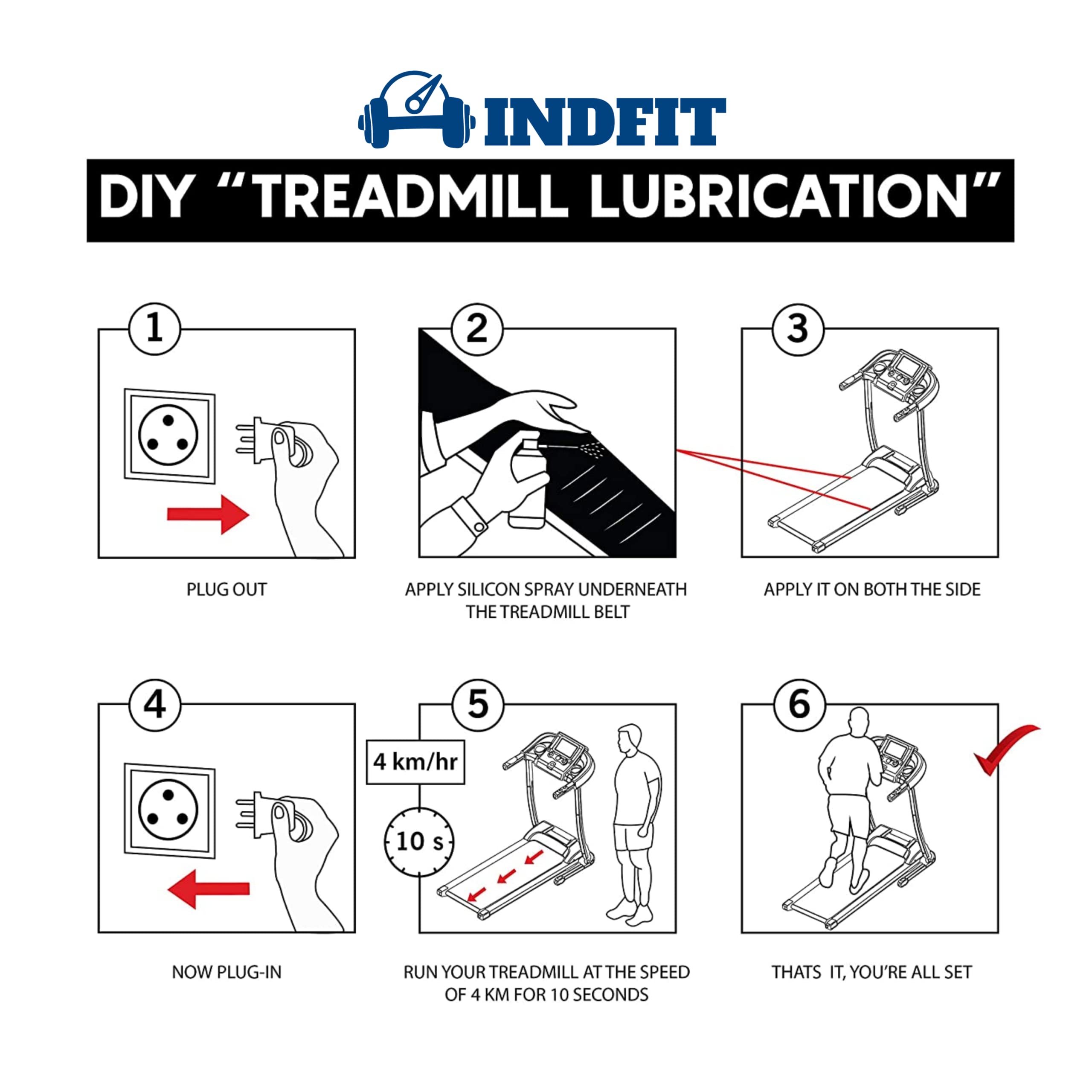 INDFIT

DIY "TREADMILL LUBRICATION"

1

PLUG OUT

2

APPLY SILICON SPRAY UNDERNEATH THE TREADMILL BELT

3

APPLY IT ON BOTH THE SIDE

4

NOW PLUG-IN

5

4 km/hr

10 s

RUN YOUR TREADMILL AT THE SPEED OF 4 KM FOR 10 SECONDS

6

THATS IT, YOU'RE ALL SET