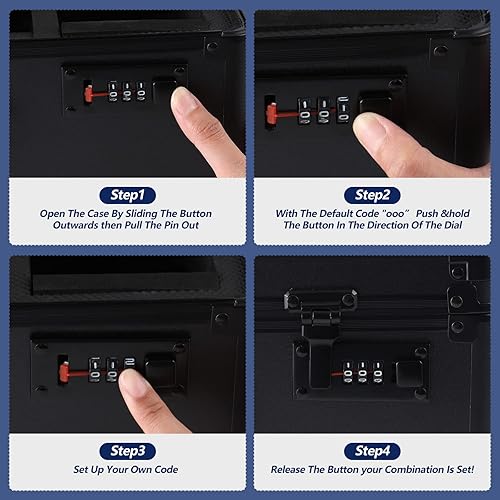 Step1
Open The Case By Sliding The Button Outwards then Pull The Pin Out

Step2
With The Default Code "ooo" Push &hold The Button In The Direction Of The Dial

Step3
Set Up Your Own Code

Step4
Release The Button your Combination Is Set!