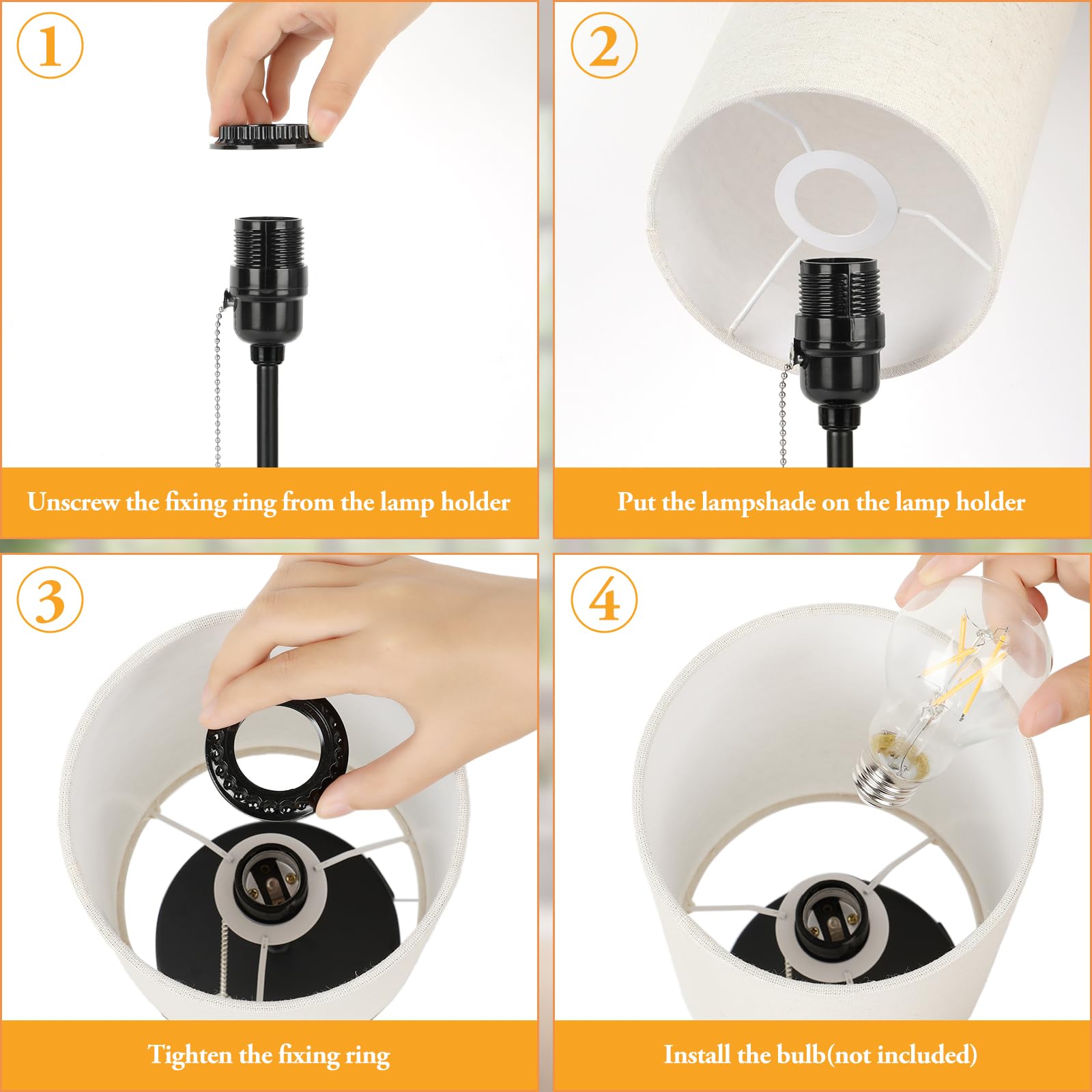 1

Unscrew the fixing ring from the lamp holder

2

Put the lampshade on the lamp holder

3

Tighten the fixing ring

4

Install the bulb(not included)