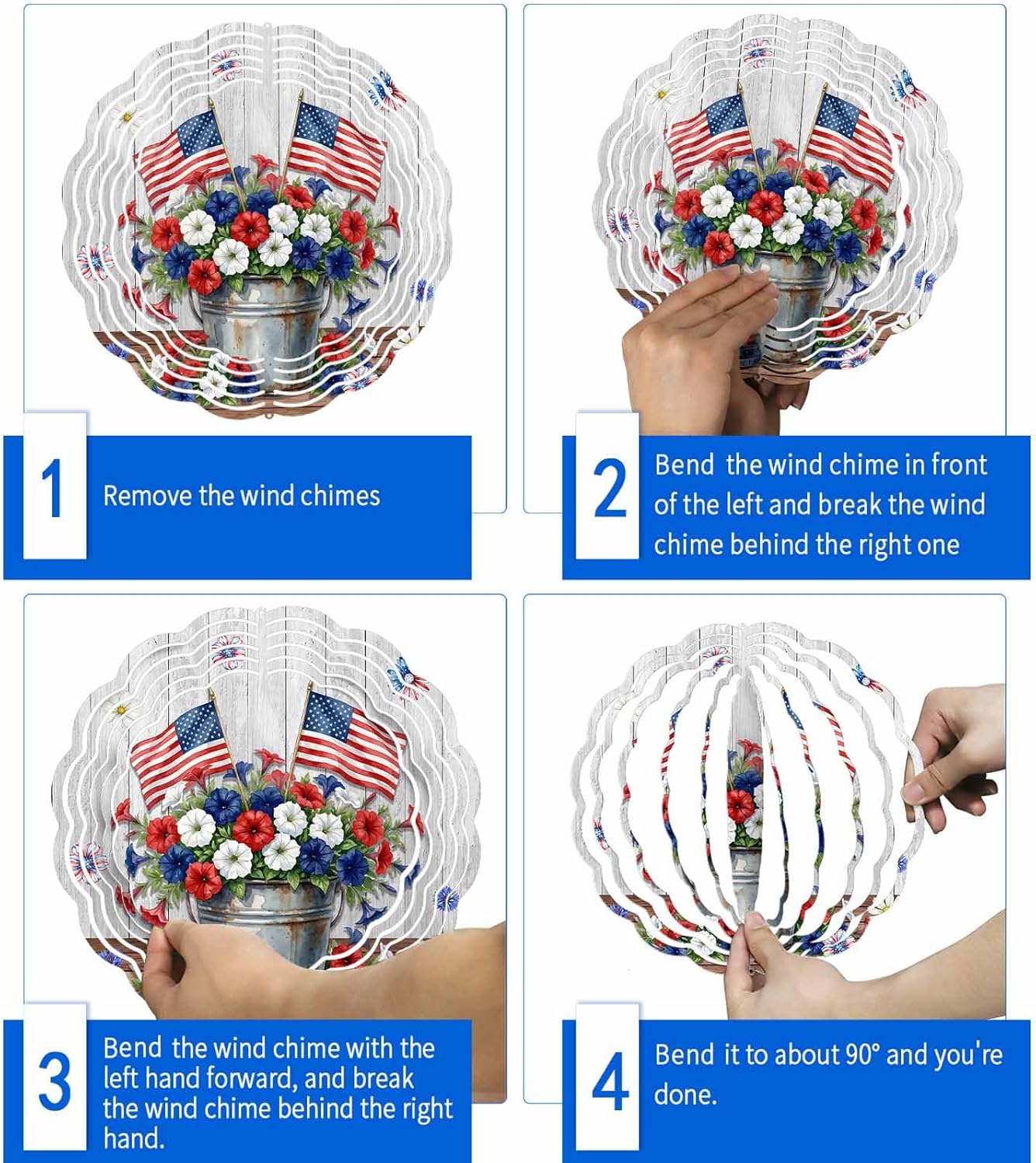 1
Remove the wind chimes

2
Bend the wind chime in front of the left and break the wind chime behind the right one

3
Bend the wind chime with the left hand forward, and break the wind chime behind the right hand.

4
Bend it to about 90° and you're done.