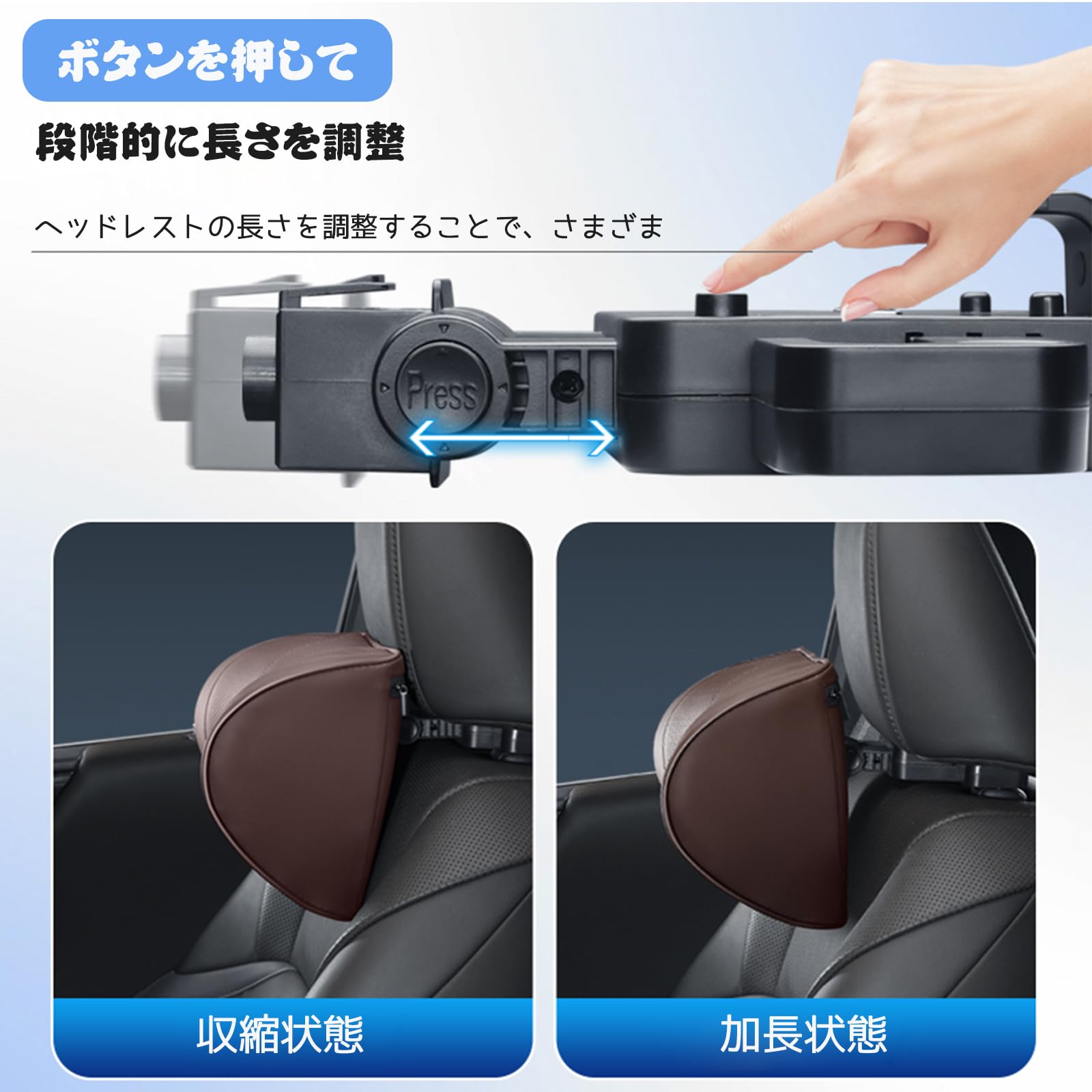 ボタンを押して

段階的に長さを調整

ヘッドレストの長さを調整することで、さまざま

Press

収縮状態

加長状態