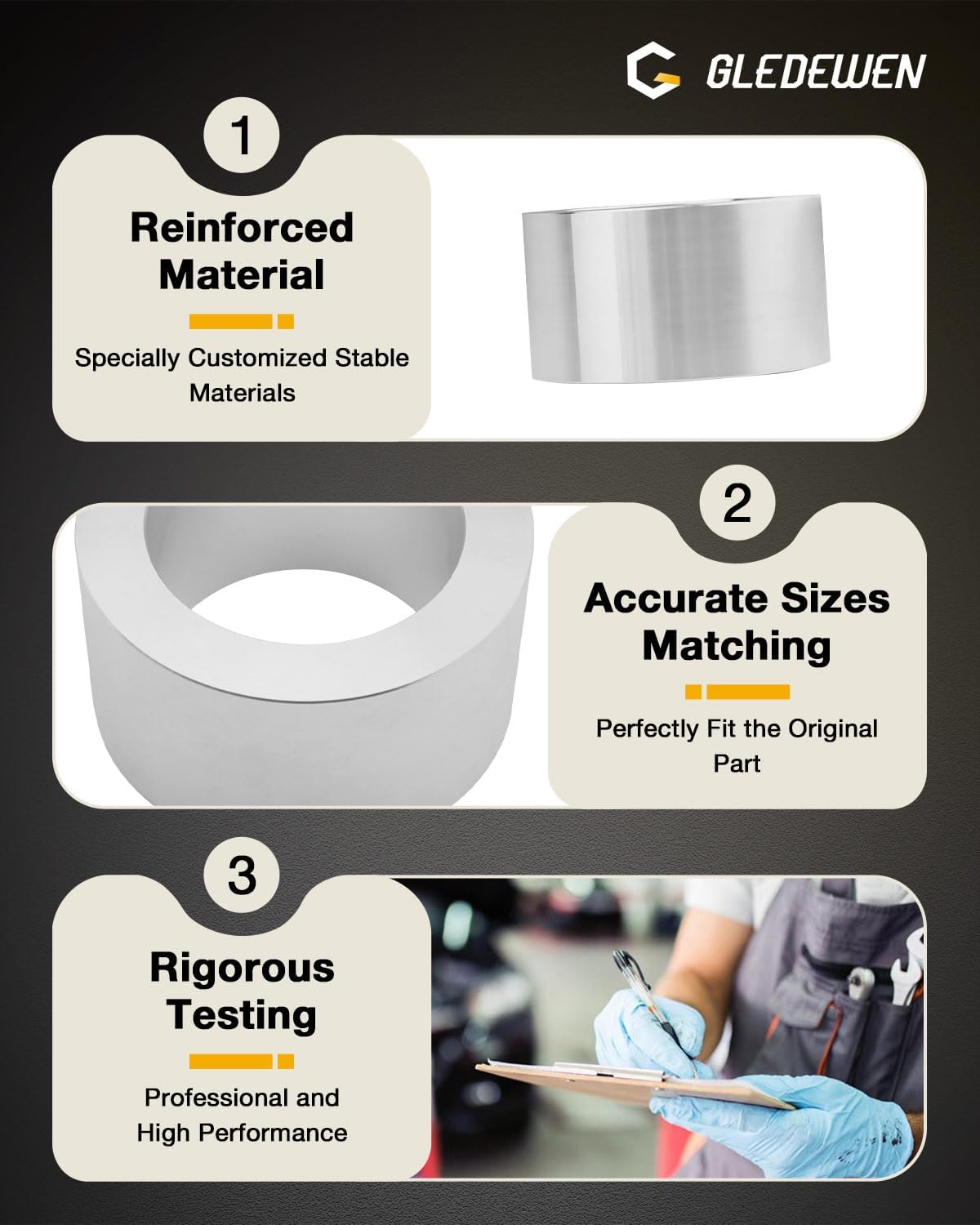 GLEDEWEN

1

Reinforced Material

Specially Customized Stable Materials

2

Accurate Sizes Matching

Perfectly Fit the Original Part

3

Rigorous Testing

Professional and High Performance