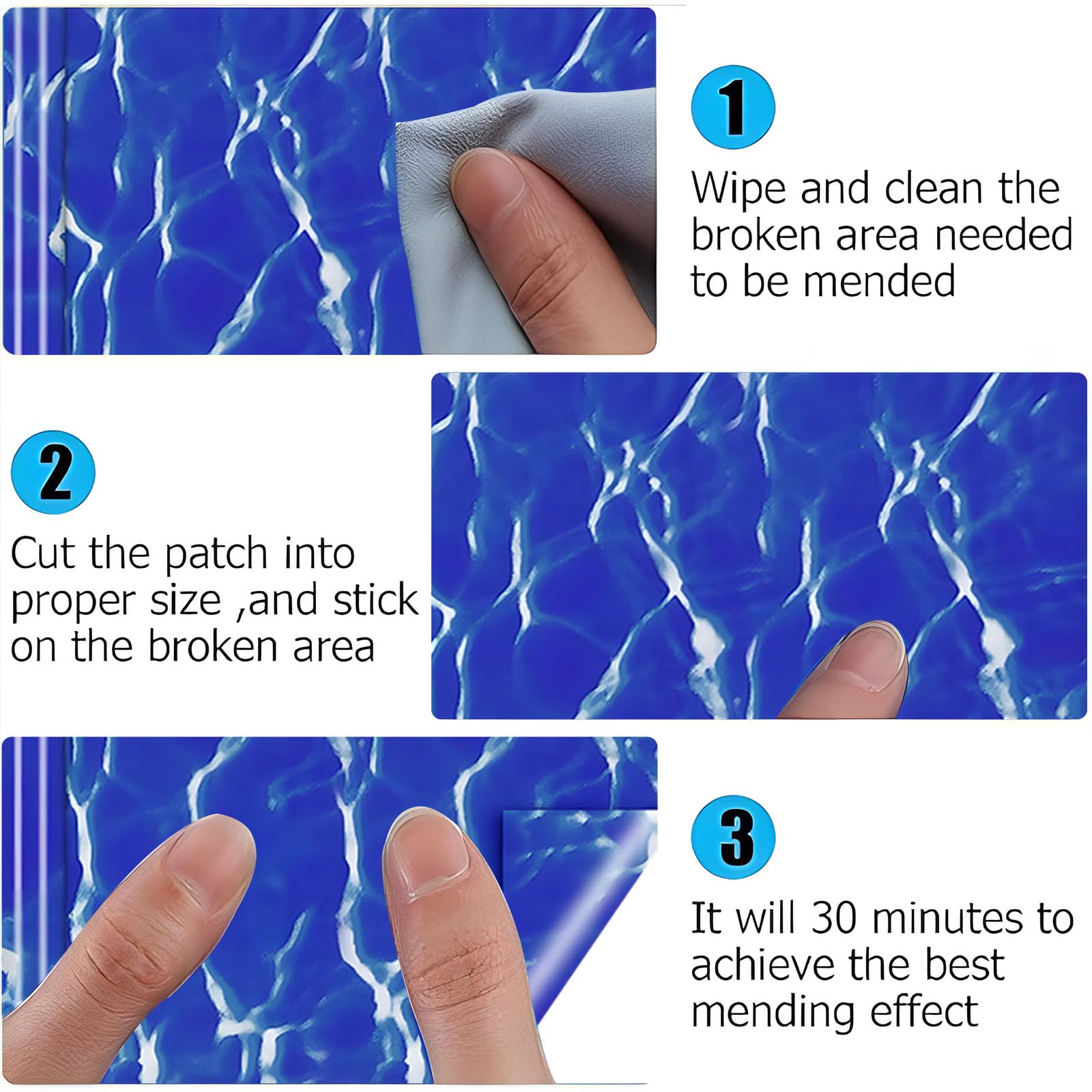 1

Wipe and clean the broken area needed to be mended

2

Cut the patch into proper size ,and stick on the broken area

3

It will 30 minutes to achieve the best mending effect