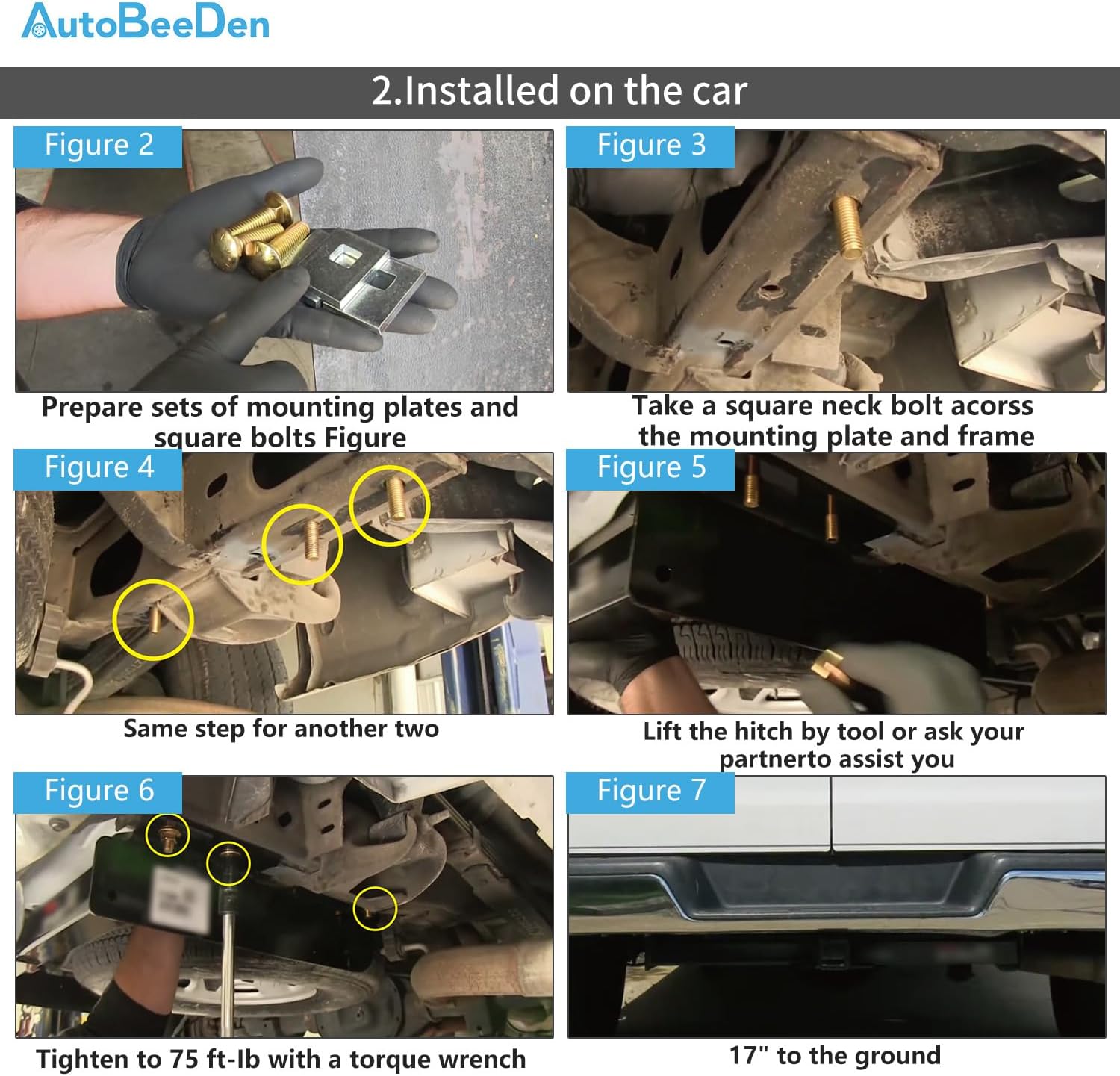 AutoBeeDen

2.Installed on the car

Figure 2

Prepare sets of mounting plates and square bolts Figure

Figure 3

Take a square neck bolt acorss the mounting plate and frame

Figure 4

Same step for another two

Figure 5

Lift the hitch by tool or ask your partnerto assist you

Figure 6

Tighten to 75 ft-Ib with a torque wrench

Figure 7

17" to the ground