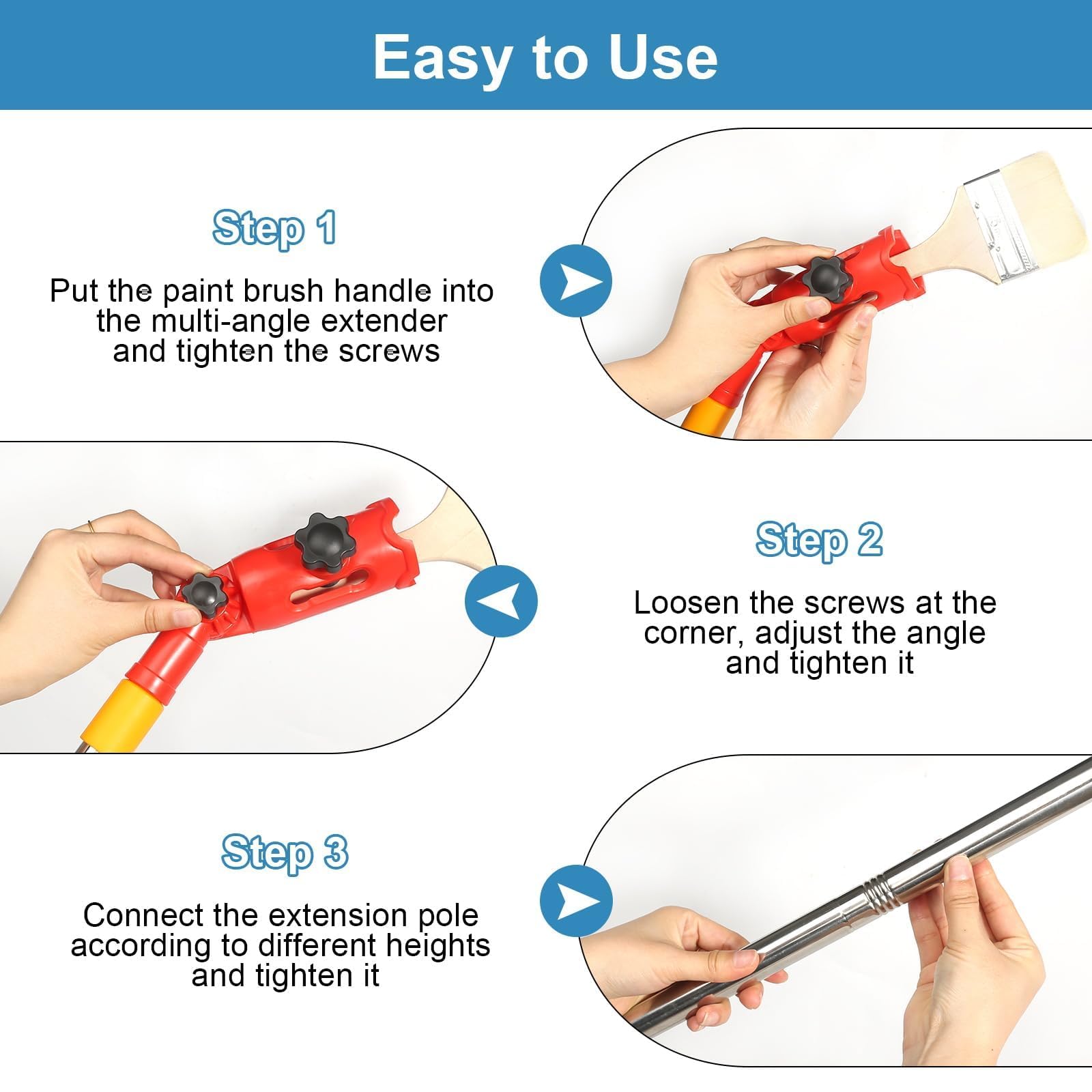 Easy to Use

Step 1

Put the paint brush handle into the multi-angle extender and tighten the screws

Step 2

Loosen the screws at the corner, adjust the angle and tighten it

Step 3

Connect the extension pole according to different heights and tighten it