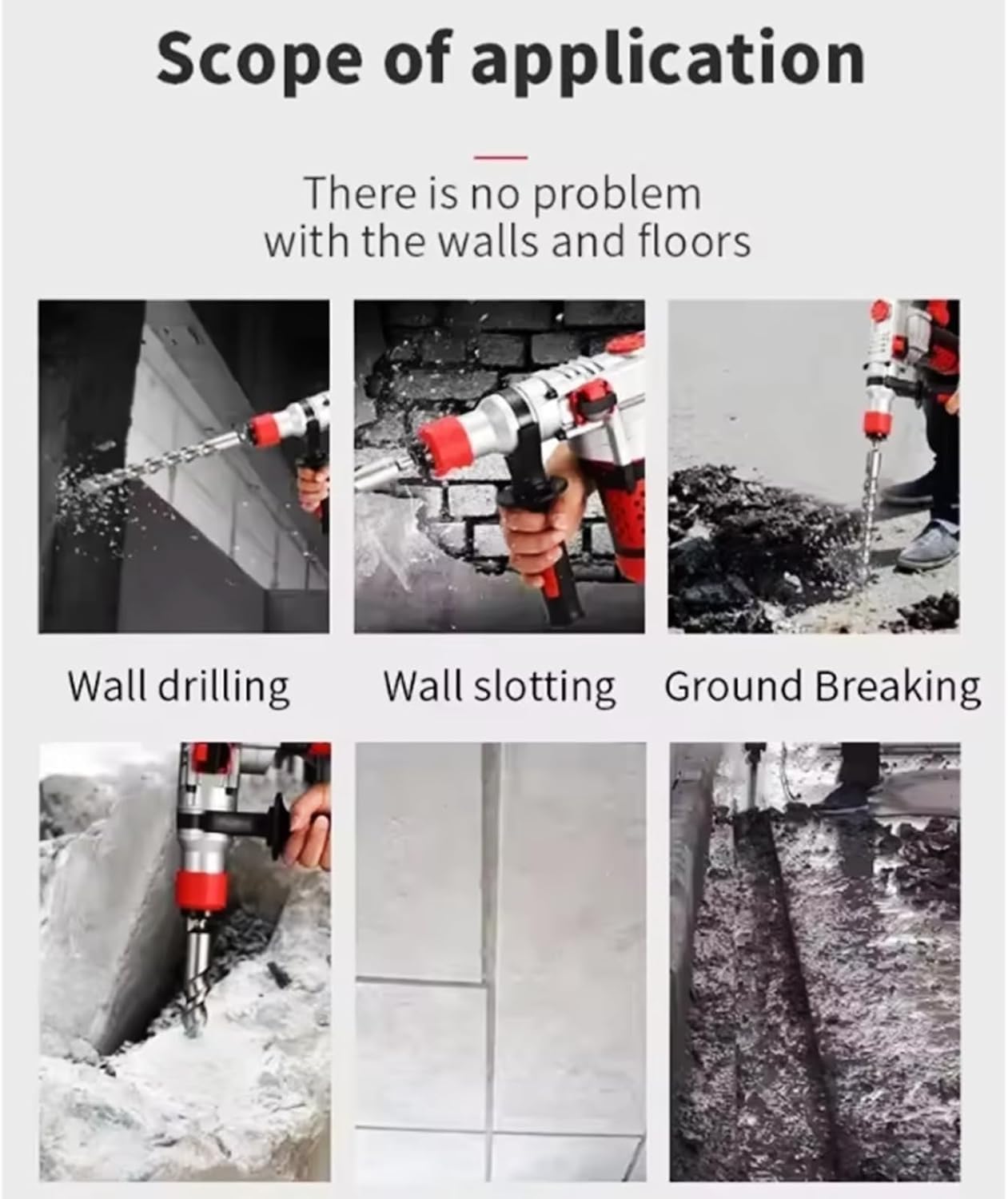 Scope of application

There is no problem with the walls and floors

Wall drilling

Wall slotting

Ground Breaking