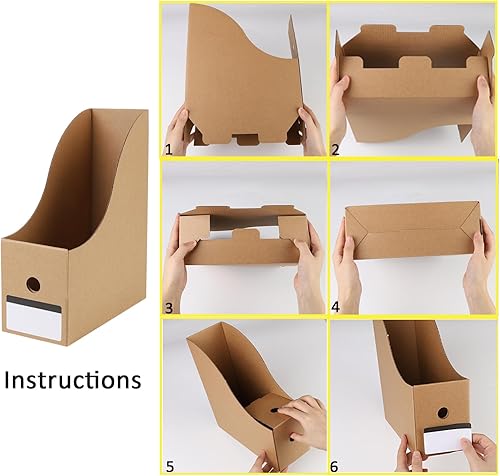 Instructions

1

2

3

4

5

6