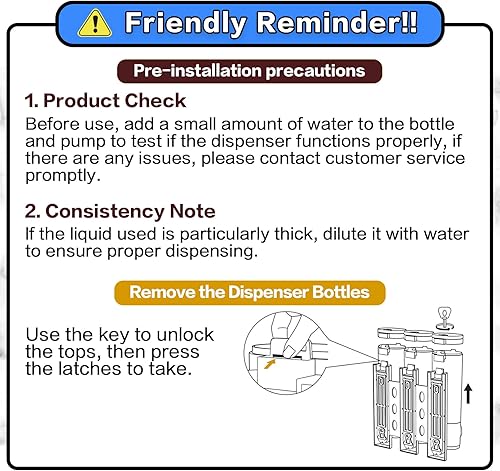 Friendly Reminder!!

Pre-installation precautions

1. Product Check
Before use, add a small amount of water to the bottle and pump to test if the dispenser functions properly, if there are any issues, please contact customer service promptly.

2. Consistency Note
If the liquid used is particularly thick, dilute it with water to ensure proper dispensing.

Remove the Dispenser Bottles

Use the key to unlock the tops, then press the latches to take.